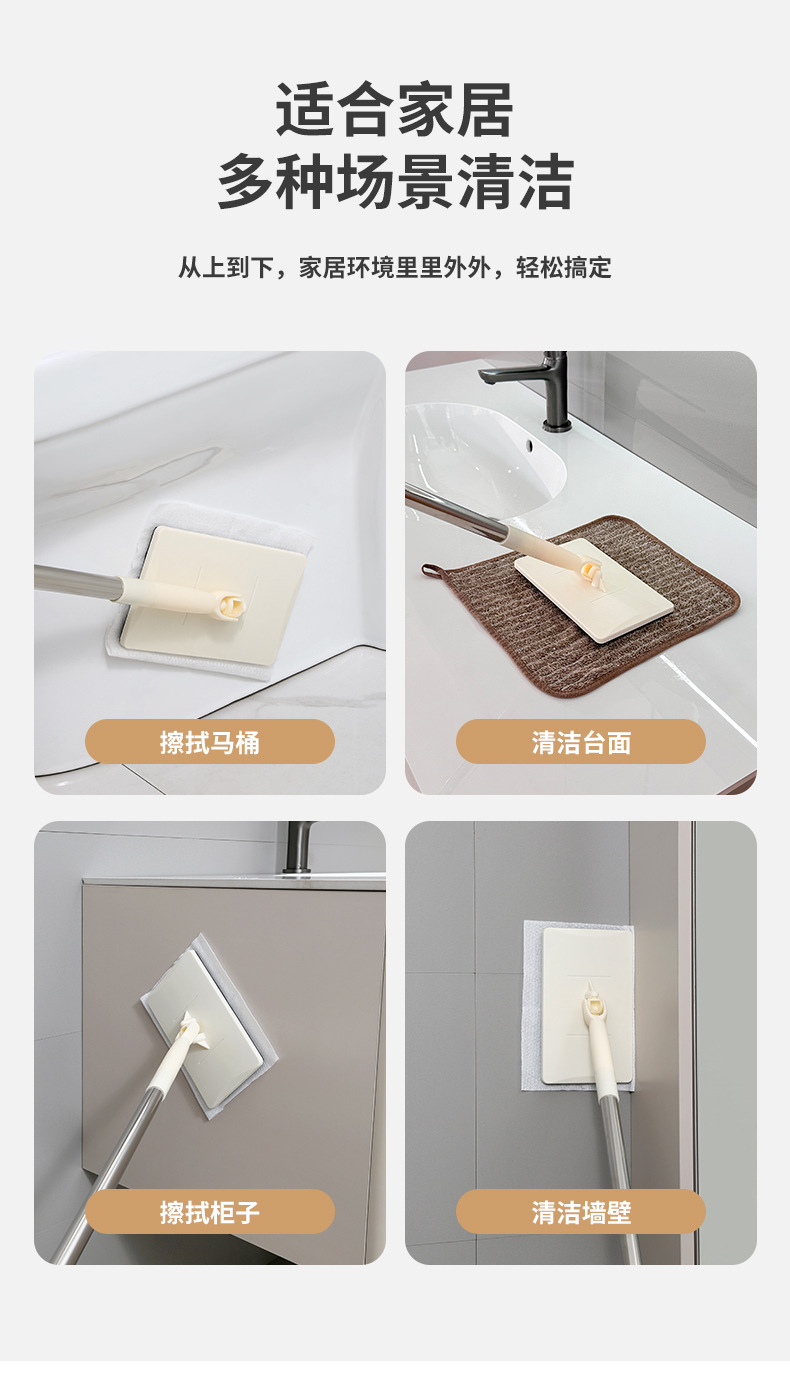 适合家居
多种场景清洁

从上到下，家居环境里里外外，轻松搞定

擦拭马桶

清洁台面

擦拭柜子

清洁墙壁