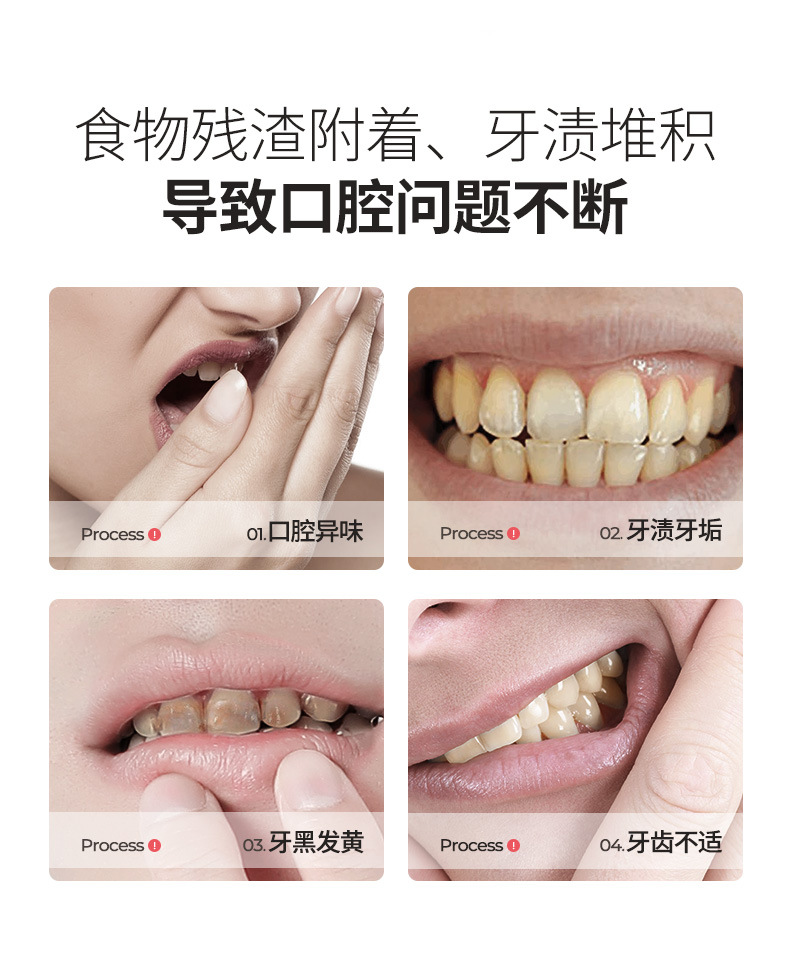 食物残渣附着、牙渍堆积
导致口腔问题不断

Process ! 01.口腔异味

Process ! 02.牙渍牙垢

Process ! 03.牙黑发黄

Process ! 04.牙齿不适