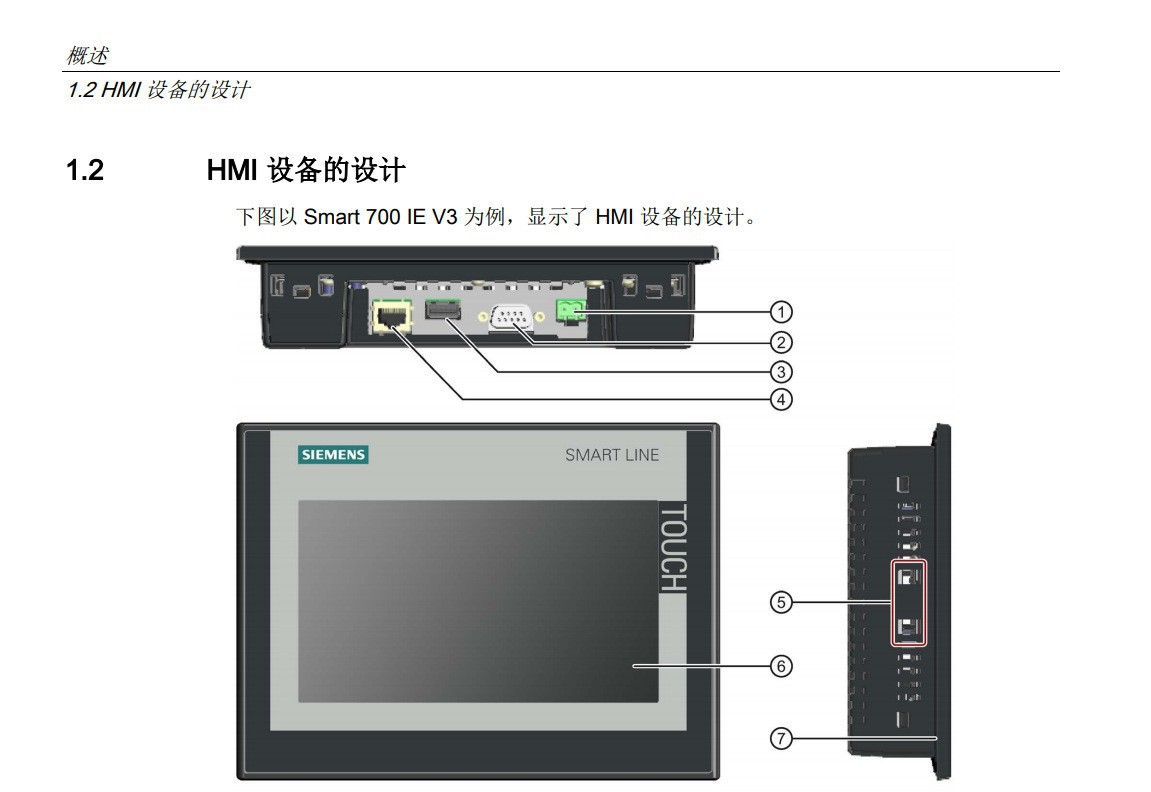 概述
1.2 HMI 设备的设计

1.2 HMI 设备的设计

下图以 Smart 700 IE V3 为例，显示了 HMI 设备的设计。

①
②
③
④

SIEMENS
SMART LINE
TOUCH

⑤
⑥
⑦