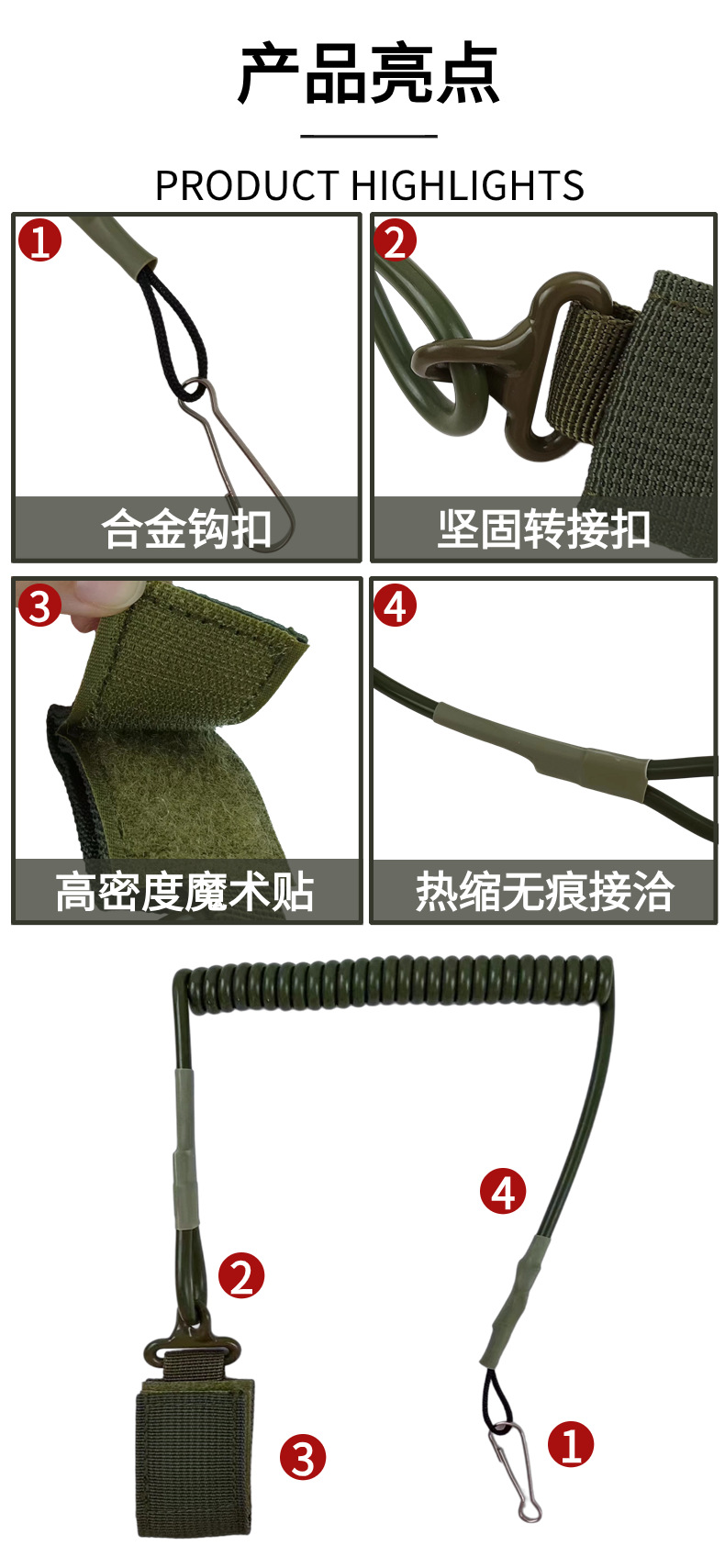 产品亮点

PRODUCT HIGHLIGHTS

1
合金钩扣

2
坚固转接扣

3
高密度魔术贴

4
热缩无痕接洽

4
2
3
1