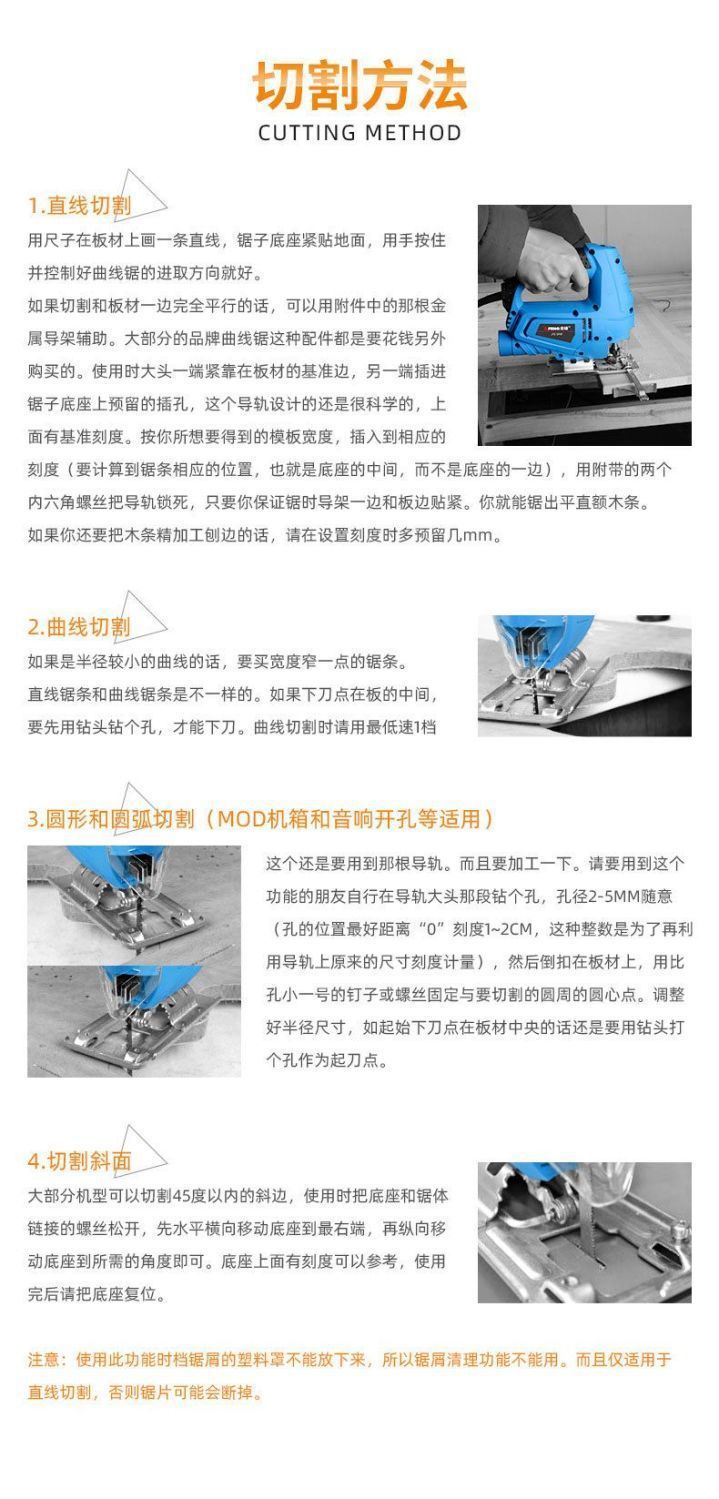 切割方法
CUTTING METHOD

1.直线切割
用尺子在板材上画一条直线，锯子底座紧贴地面，用手按住并控制好曲线锯的进取方向就好。
如果切割和板材一边完全平行的话，可以用附件中的那根金属导架辅助。大部分的品牌曲线锯这种配件都是要花钱另外购买的。使用时大头一端紧靠在板材的基准边，另一端插进锯子底座上预留的插孔，这个导轨设计的还是很科学的，上面有基准刻度。按你所想要得到的模板宽度，插入到相应的刻度（要计算到锯条相应的位置，也就是底座的中间，而不是底座的一边），用附带的两个内六角螺丝把导轨锁死，只要你保证锯时导架一边和板边贴紧。你就能锯出平直额木条。
如果你还要把木条精加工刨边的话，请在设置刻度时多预留几mm。

2.曲线切割
如果是半径较小的曲线的话，要买宽度窄一点的锯条。
直线锯条和曲线锯条是不一样的。如果下刀点在板的中间，要先用钻头钻个孔，才能下刀。曲线切割时请用最低速1档

3.圆形和圆弧切割（MOD机箱和音响开孔等适用）
这个还是要用到那根导轨。而且要加工一下。请要用到这个功能的朋友自行在导轨大头那段钻个孔，孔径2-5MM随意（孔的位置最好距离“0”刻度1~2CM，这种整数是为了再利用导轨上原来的尺寸刻度计量），然后倒扣在板材上，用比孔小一号的钉子或螺丝固定与要切割的圆周的圆心点。调整好半径尺寸，如起始下刀点在板材中央的话还是要用钻头打个孔作为起刀点。

4.切割斜面
大部分机型可以切割45度以内的斜边，使用时把底座和锯体链接的螺丝松开，先水平横向移动底座到最右端，再纵向移动底座到所需的角度即可。底座上面有刻度可以参考，使用完后请把底座复位。

注意：使用此功能时档锯屑的塑料罩不能放下来，所以锯屑清理功能不能用。而且仅适用于直线切割，否则锯片可能会断掉。