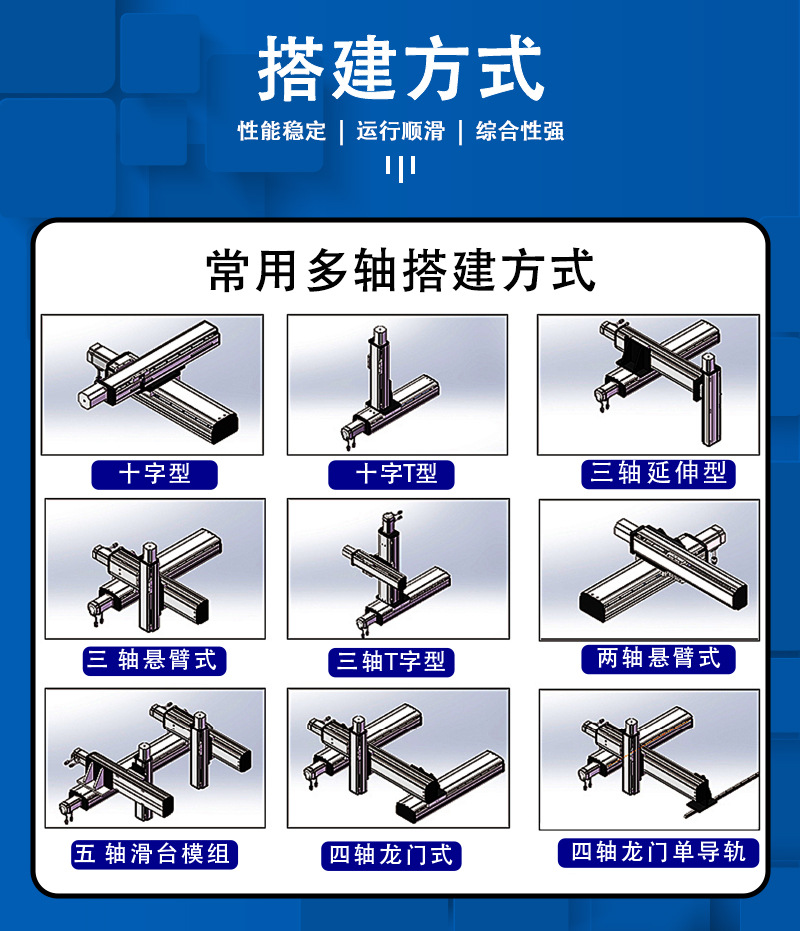 搭建方式

性能稳定 | 运行顺滑 | 综合性强

常用多轴搭建方式

十字型

十字T型

三轴延伸型

三 轴悬臂式

三轴T字型

两轴悬臂式

五 轴滑台模组

四轴龙门式

四轴龙门单导轨