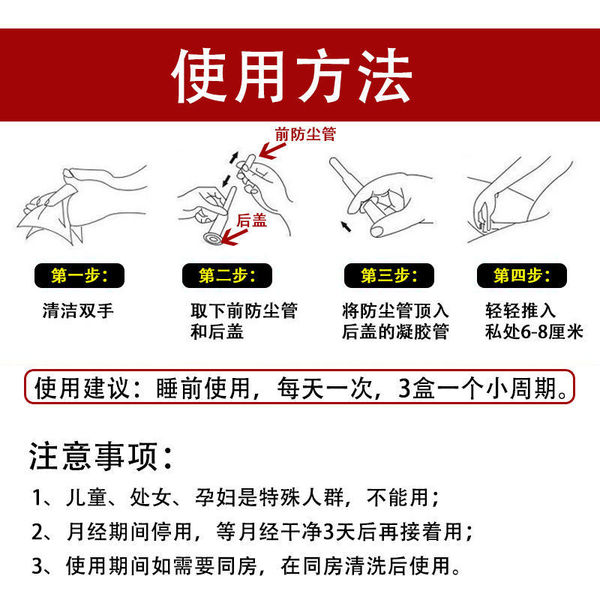 使用方法

前防尘管

后盖

第一步:
清洁双手

第二步:
取下前防尘管和后盖

第三步:
将防尘管顶入后盖的凝胶管

第四步:
轻轻推入私处6-8厘米

使用建议：睡前使用，每天一次，3盒一个小周期。

注意事项：

1、儿童、处女、孕妇是特殊人群，不能用；

2、月经期间停用，等月经干净3天后再接着用；

3、使用期间如需要同房，在同房清洗后使用。