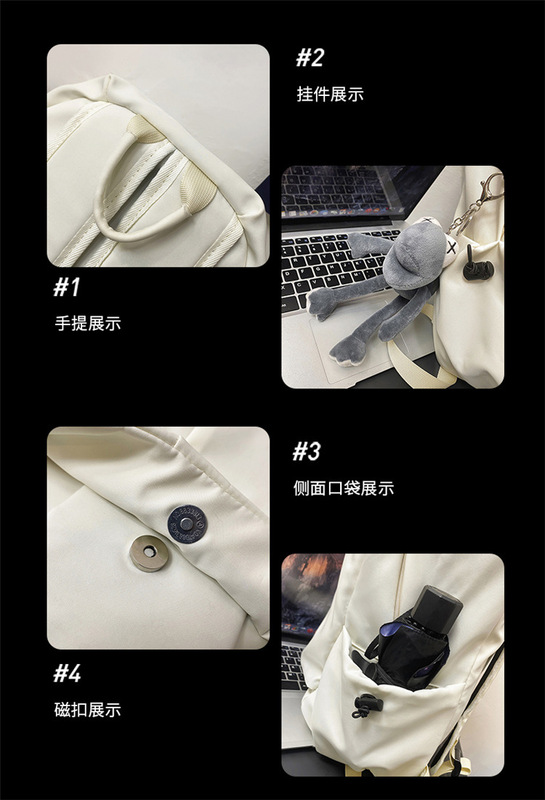 #2
挂件展示

#1
手提展示

#3
侧面口袋展示

#4
磁扣展示