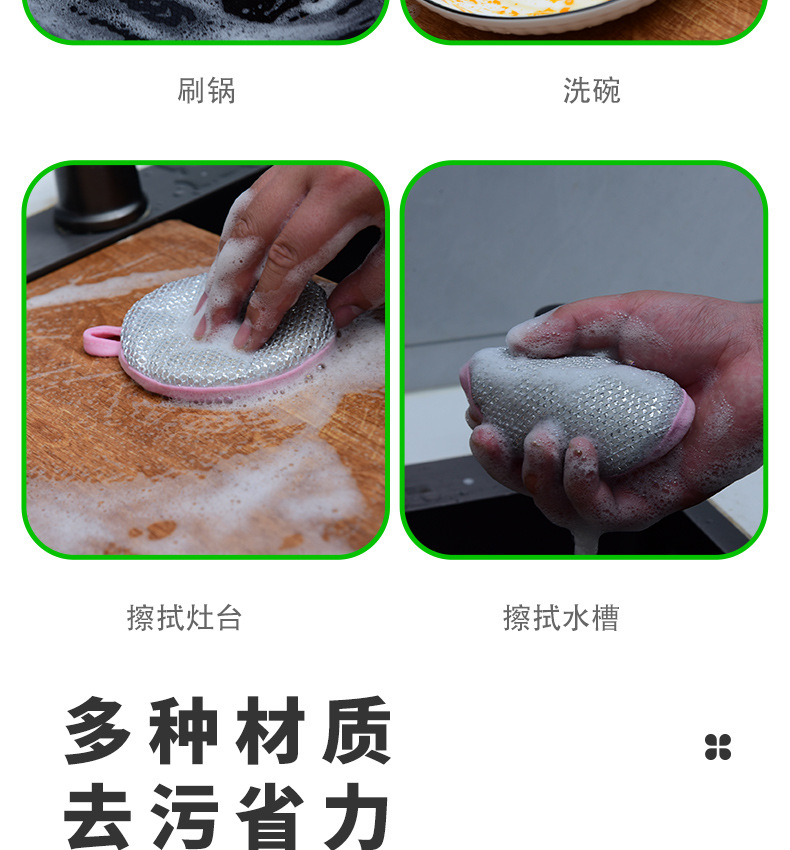 刷锅

洗碗

擦拭灶台

擦拭水槽

多种材质
去污省力