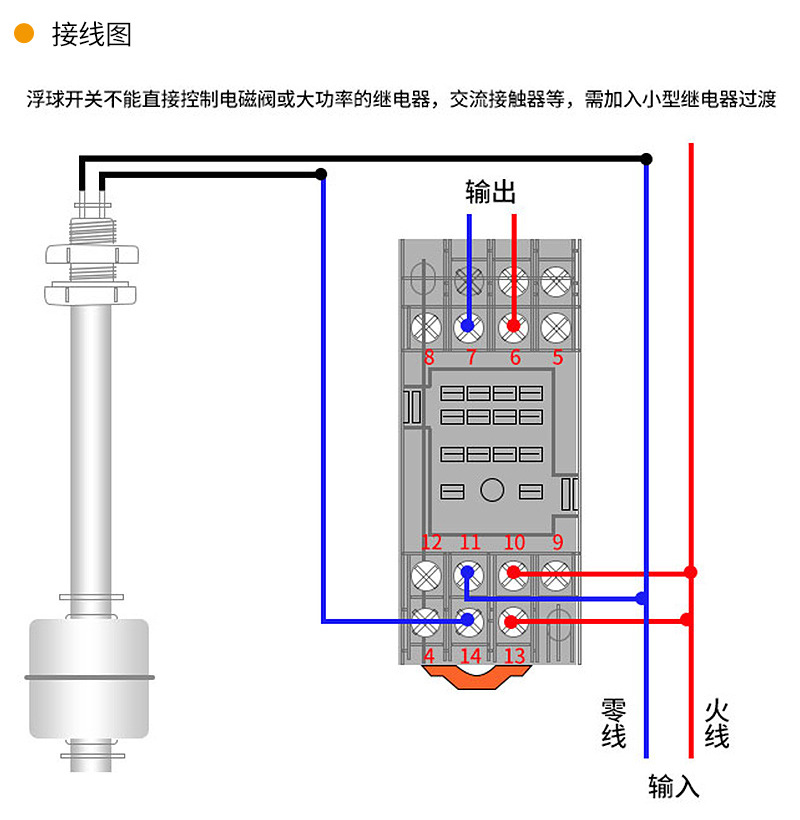 接线图

浮球开关不能直接控制电磁阀或大功率的继电器，交流接触器等，需加入小型继电器过渡

输出

8 7 6 5

12 11 10 9

4 14 13

零线

火线

输入