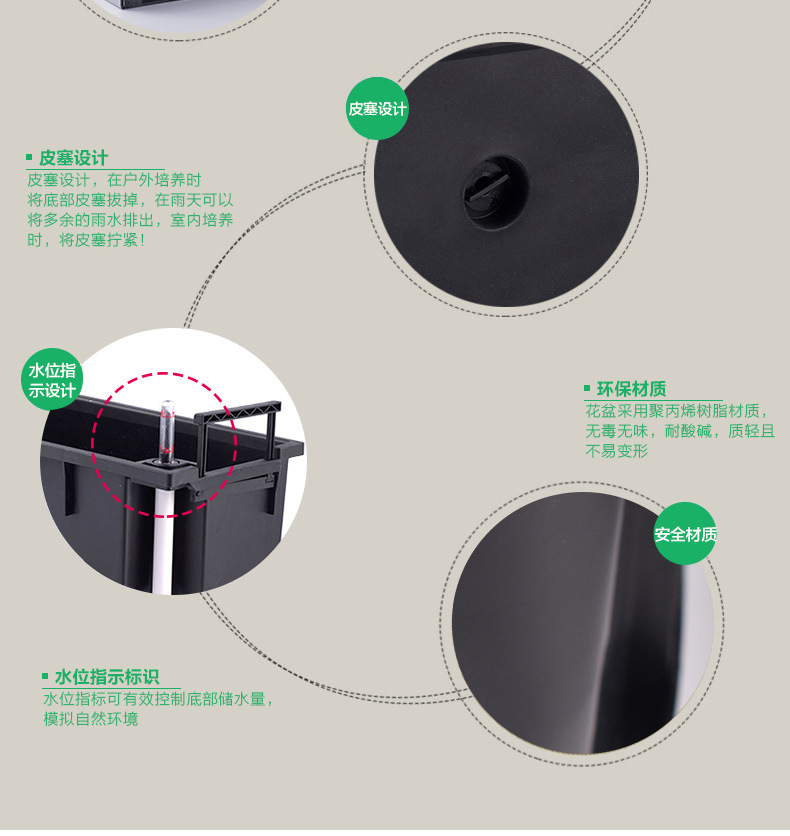 皮塞设计

皮塞设计
皮塞设计，在户外培养时将底部皮塞拔掉，在雨天可以将多余的雨水排出，室内培养时，将皮塞拧紧！

水位指示设计

环保材质
花盆采用聚丙烯树脂材质，无毒无味，耐酸碱，质轻且不易变形

安全材质

水位指示标识
水位指标可有效控制底部储水量，模拟自然环境