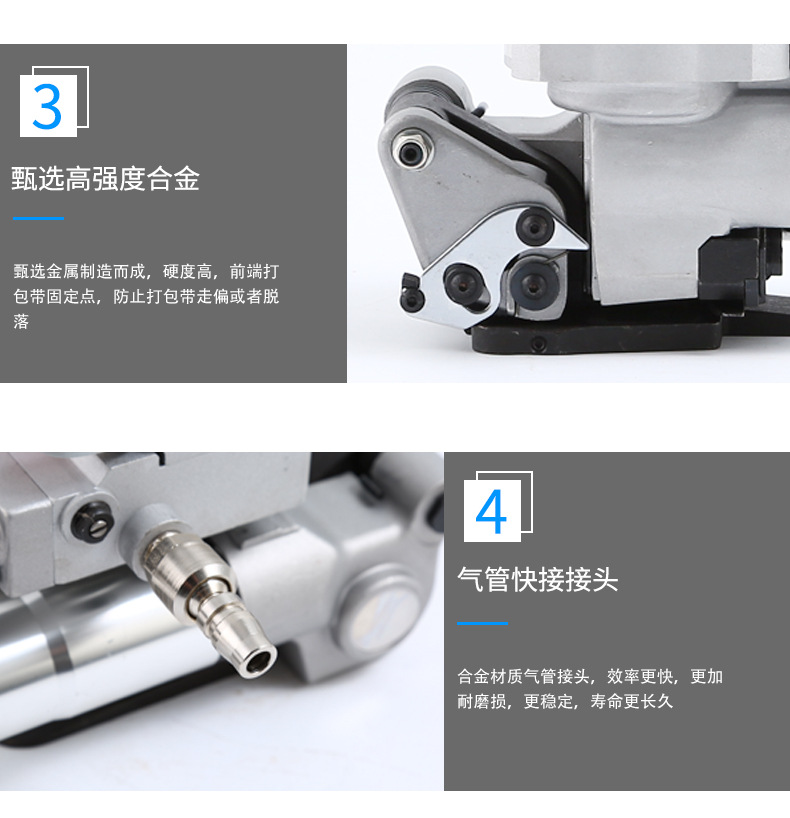 3

甄选高强度合金

甄选金属制造而成，硬度高，前端打包带固定点，防止打包带走偏或者脱落

4

气管快接接头

合金材质气管接头，效率更快，更加耐磨损，更稳定，寿命更长久