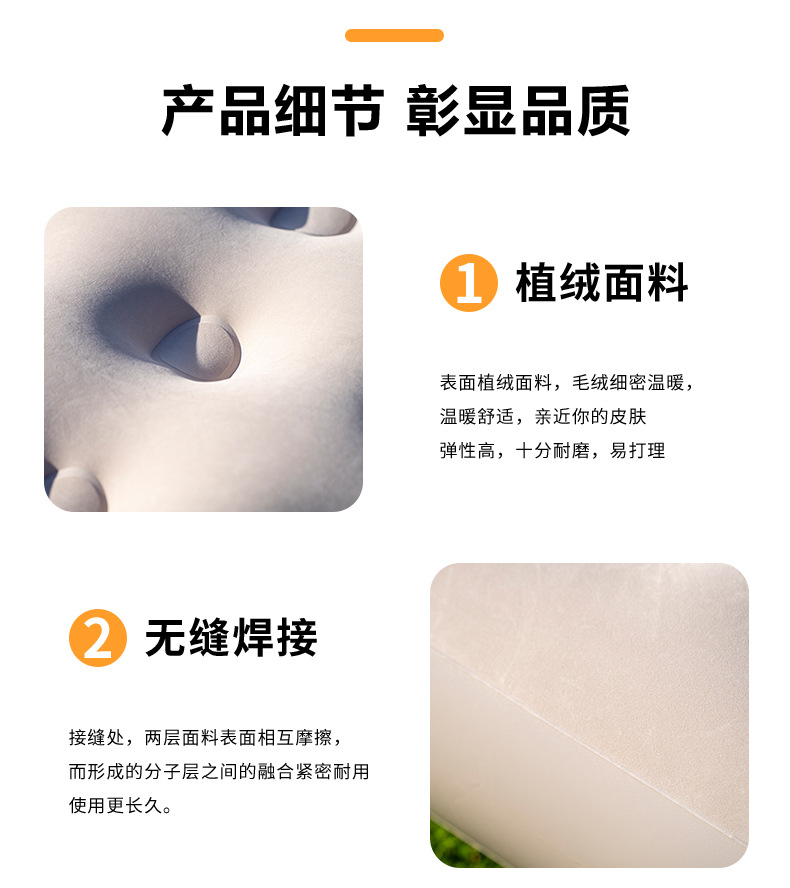 产品细节 彰显品质

1 植绒面料

表面植绒面料，毛绒细密温暖，
温暖舒适，亲近你的皮肤
弹性高，十分耐磨，易打理

2 无缝焊接

接缝处，两层面料表面相互摩擦，
而形成的分子层之间的融合紧密耐用
使用更长久。