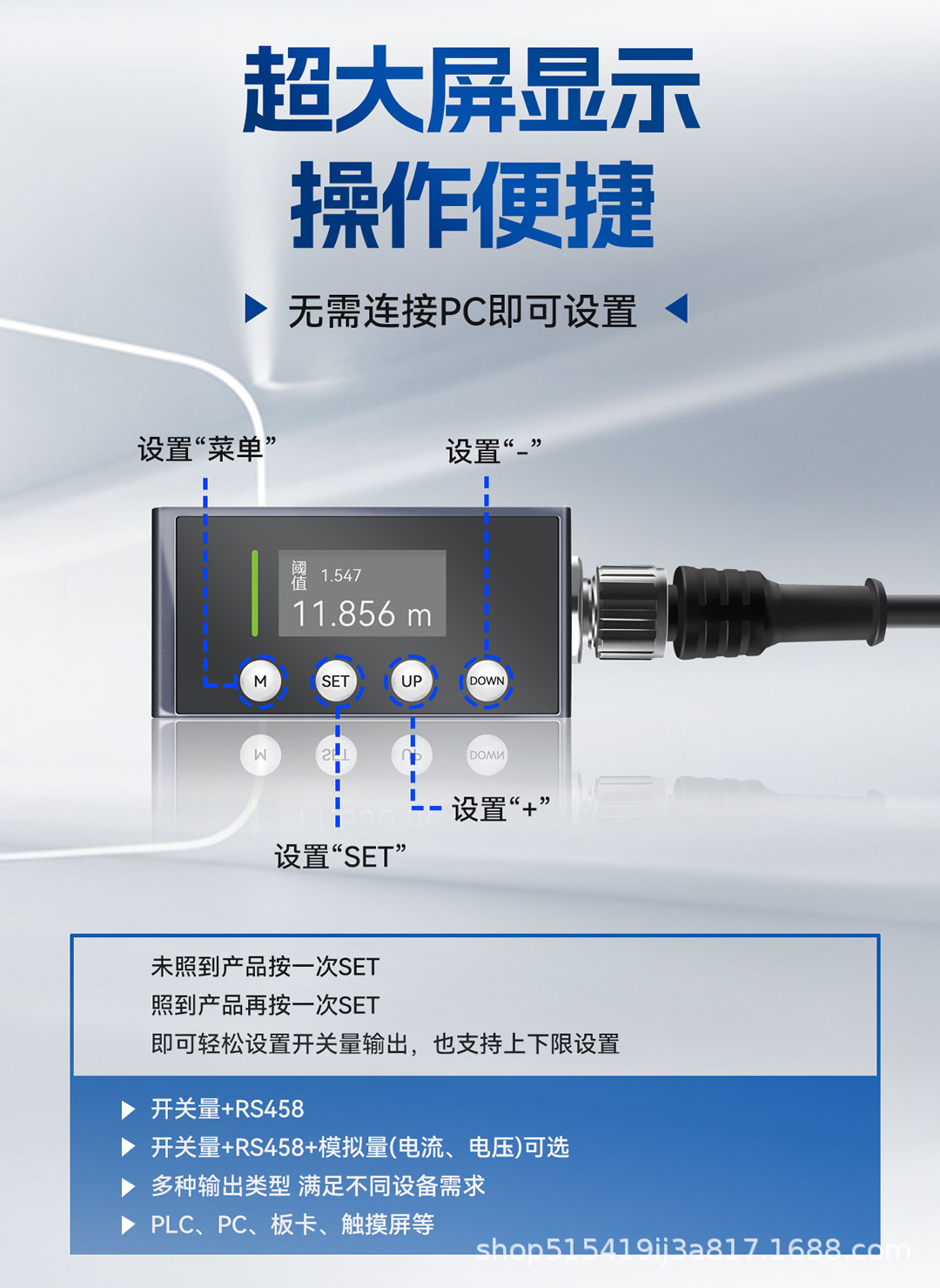 超大屏显示
操作便捷

无需连接PC即可设置

设置“菜单”
设置“-”

阈值 1.547
11.856 m

M SET UP DOWN

设置“+”
设置“SET”

未照到产品按一次SET
照到产品再按一次SET
即可轻松设置开关量输出，也支持上下限设置

开关量+RS458
开关量+RS458+模拟量(电流、电压)可选
多种输出类型 满足不同设备需求
PLC、PC、板卡、触摸屏等

shop515419ij3a817.1688.com