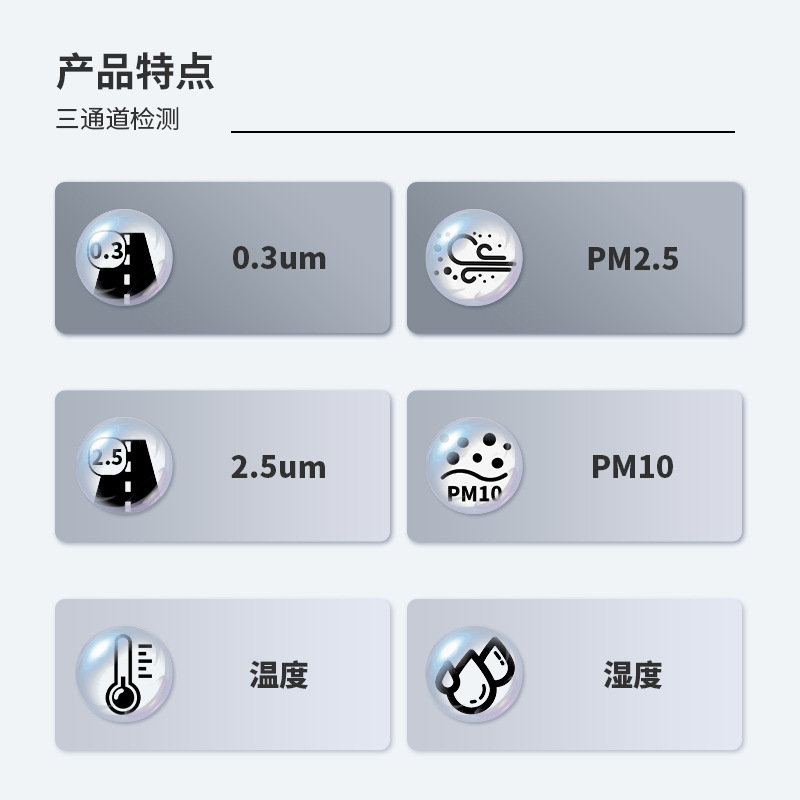 产品特点

三通道检测

0.3

0.3um

PM2.5

2.5

2.5um

PM10

PM10

温度

湿度