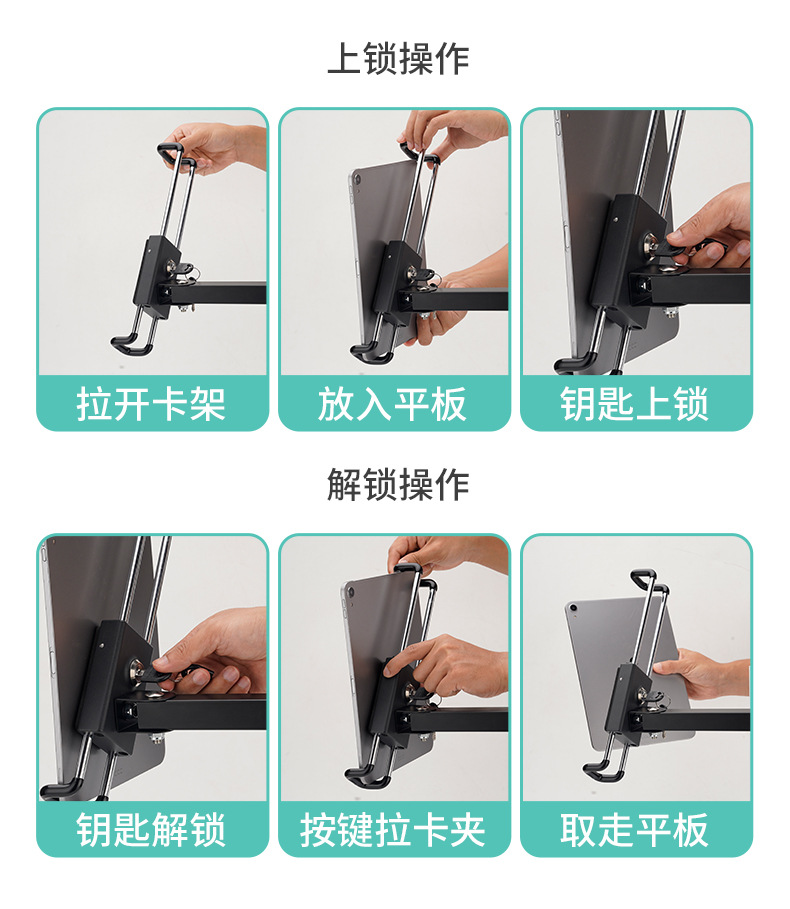 上锁操作

拉开卡架

放入平板

钥匙上锁

解锁操作

钥匙解锁

按键拉卡夹

取走平板