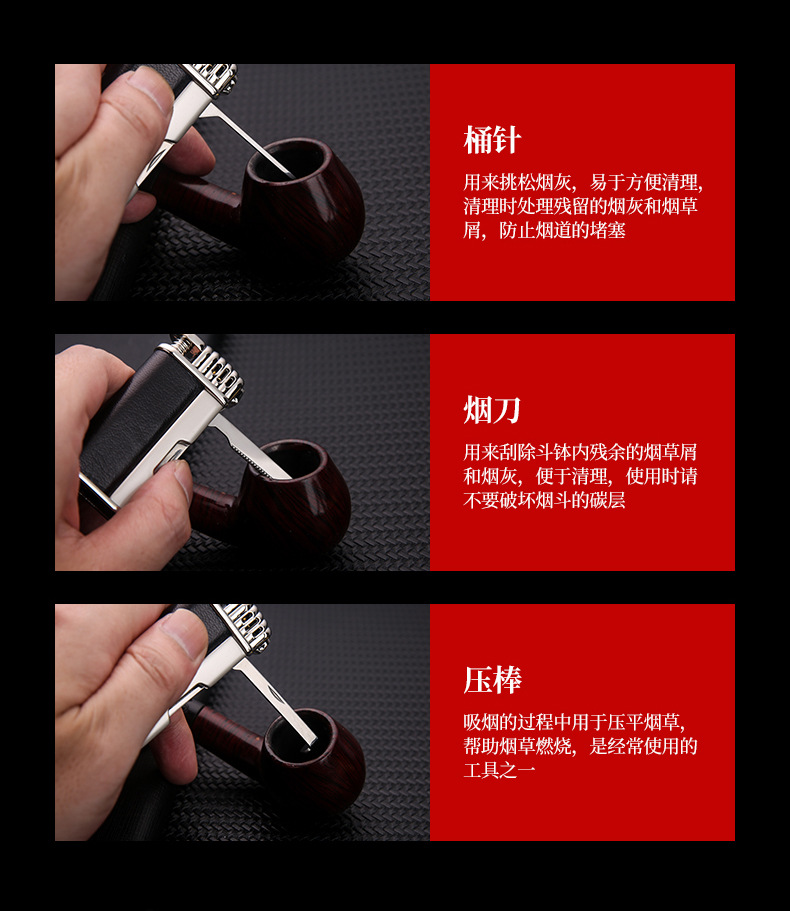 桶针

用来挑松烟灰，易于方便清理，清理时处理残留的烟灰和烟草屑，防止烟道的堵塞

烟刀

用来刮除斗钵内残余的烟草屑和烟灰，便于清理，使用时请不要破坏烟斗的碳层

压棒

吸烟的过程中用于压平烟草，帮助烟草燃烧，是经常使用的工具之一