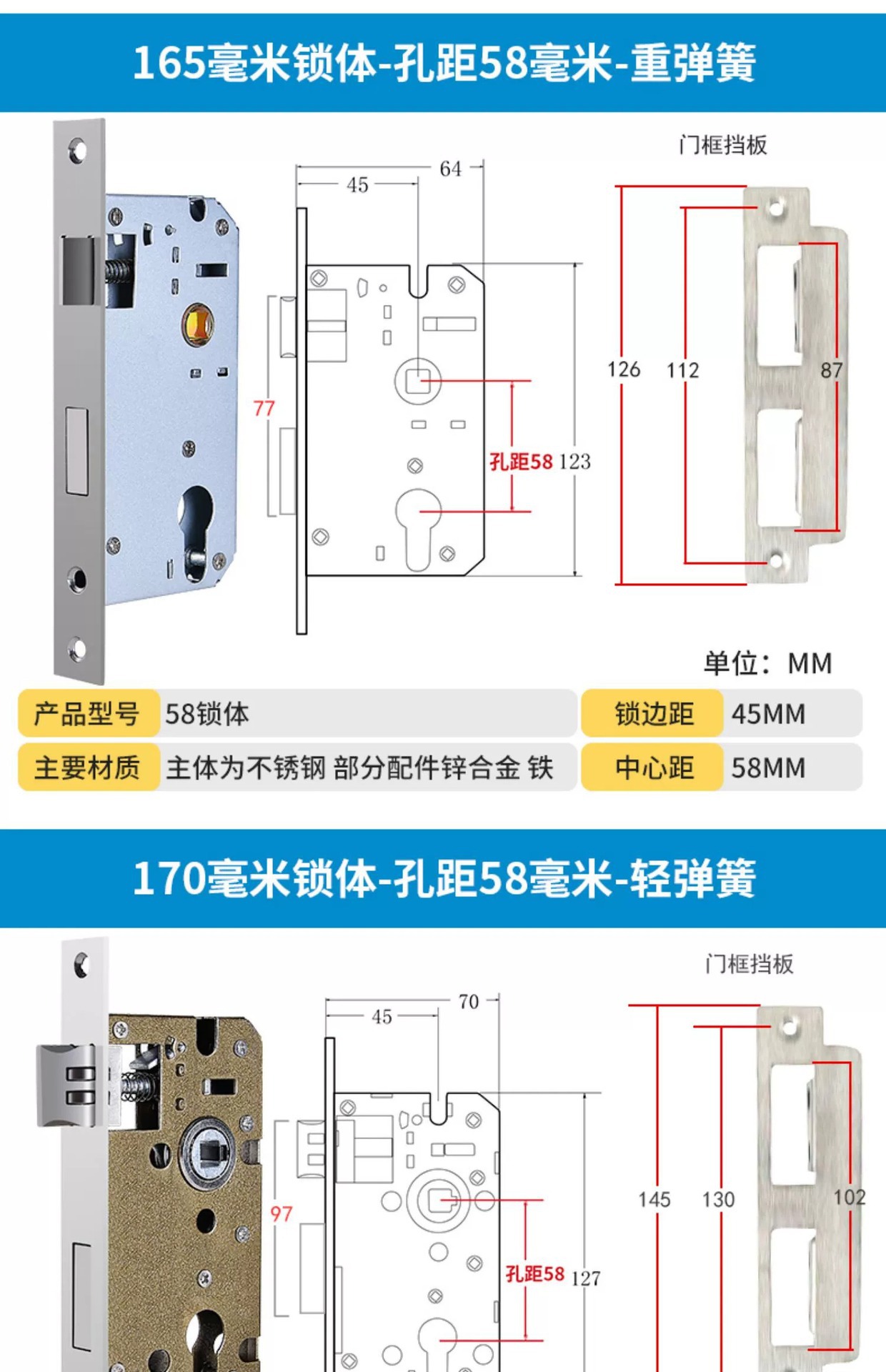 165毫米锁体-孔距58毫米-重弹簧

门框挡板

64
45
77
孔距58 123
126 112 87

单位：MM

| 产品型号 | 58锁体 | 锁边距 | 45MM |
|---|---|---|---|
| 主要材质 | 主体为不锈钢 部分配件锌合金 铁 | 中心距 | 58MM |

170毫米锁体-孔距58毫米-轻弹簧

门框挡板

70
45
97
孔距58 127
145 130 102