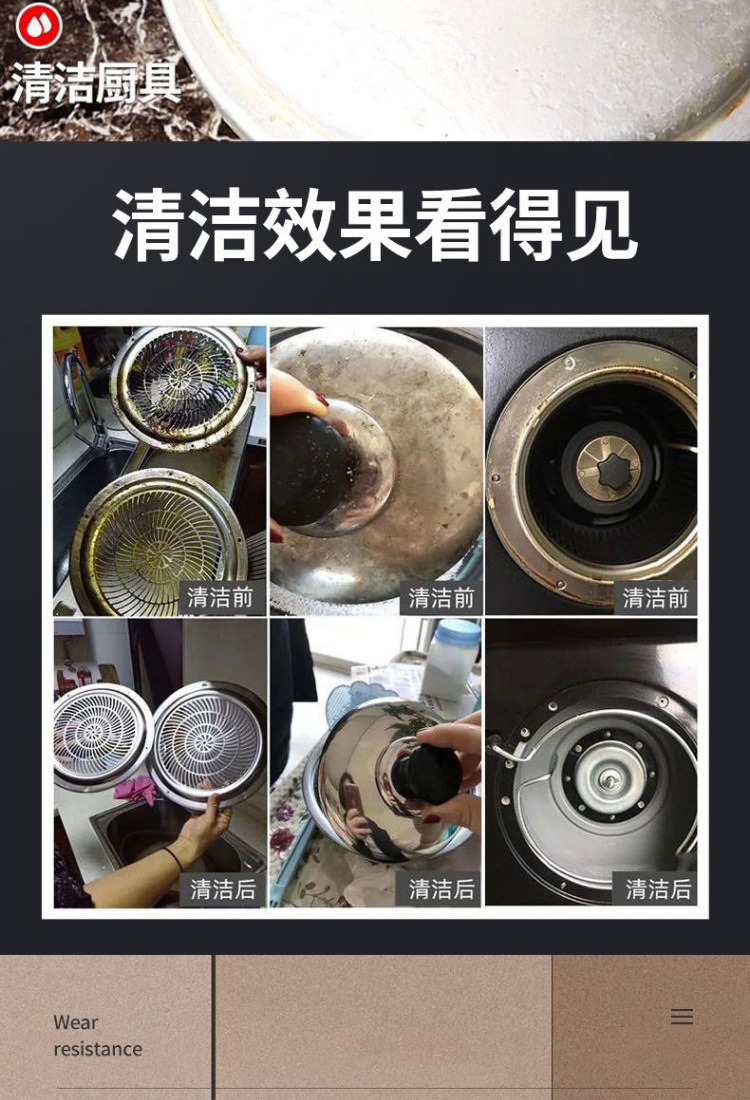 清洁厨具

清洁效果看得见

清洁前

清洁前

清洁前

清洁后

清洁后

清洁后

Wear resistance