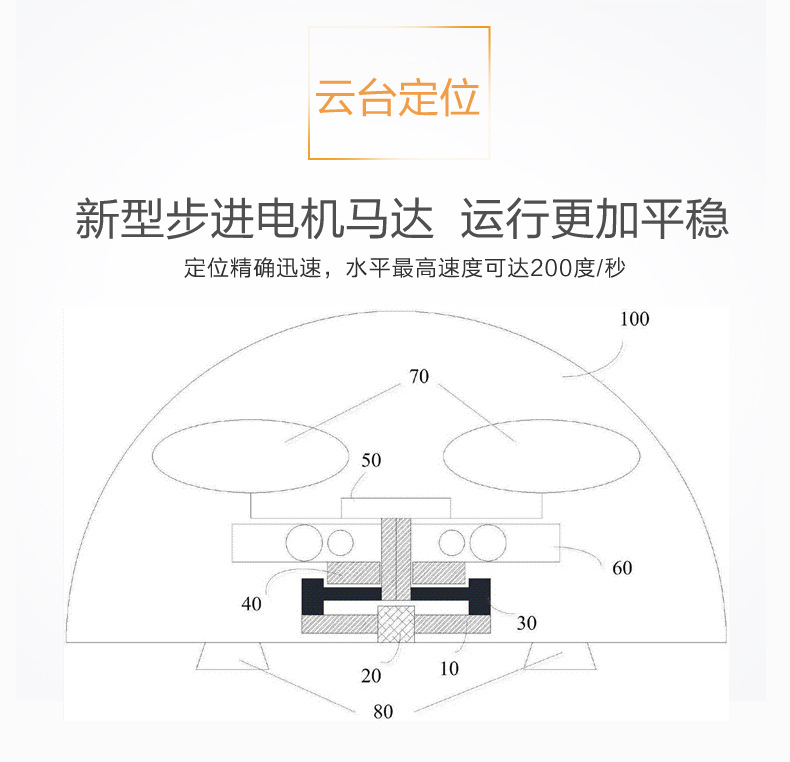 云台定位

新型步进电机马达 运行更加平稳

定位精确迅速，水平最高速度可达200度/秒

100

70

50

60

40

30

20

10

80