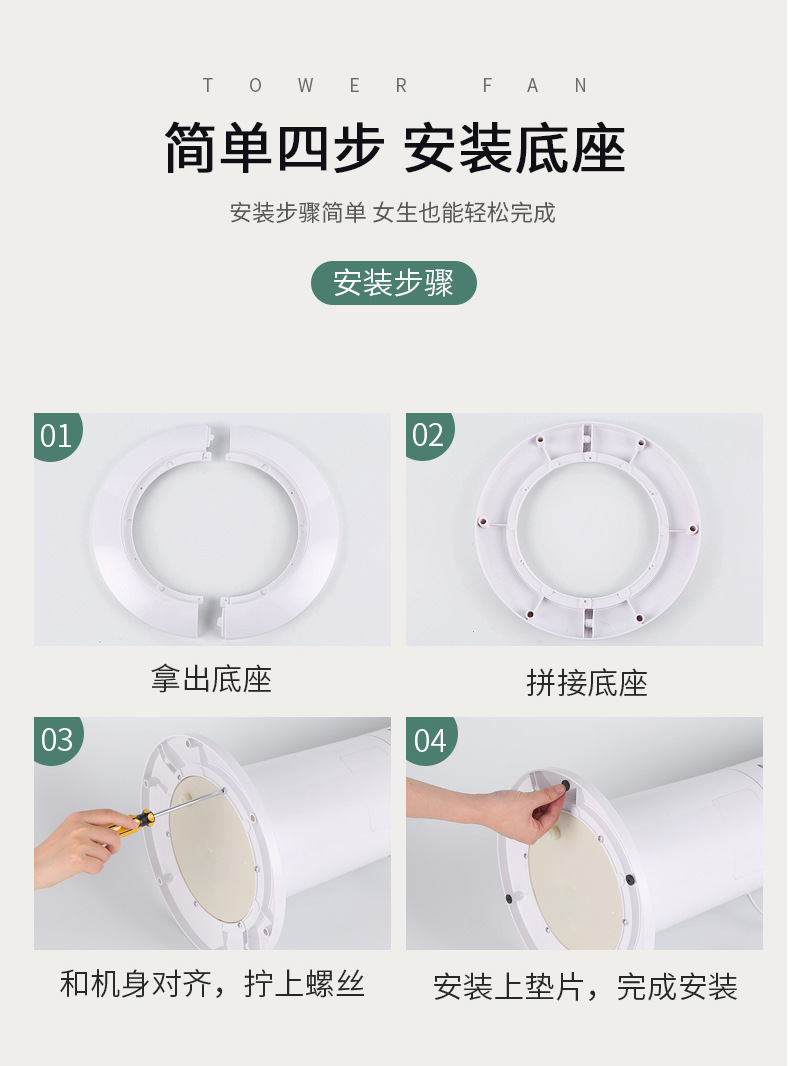 TOWER FAN

简单四步 安装底座

安装步骤简单 女生也能轻松完成

安装步骤

01

拿出底座

02

拼接底座

03

和机身对齐，拧上螺丝

04

安装上垫片，完成安装