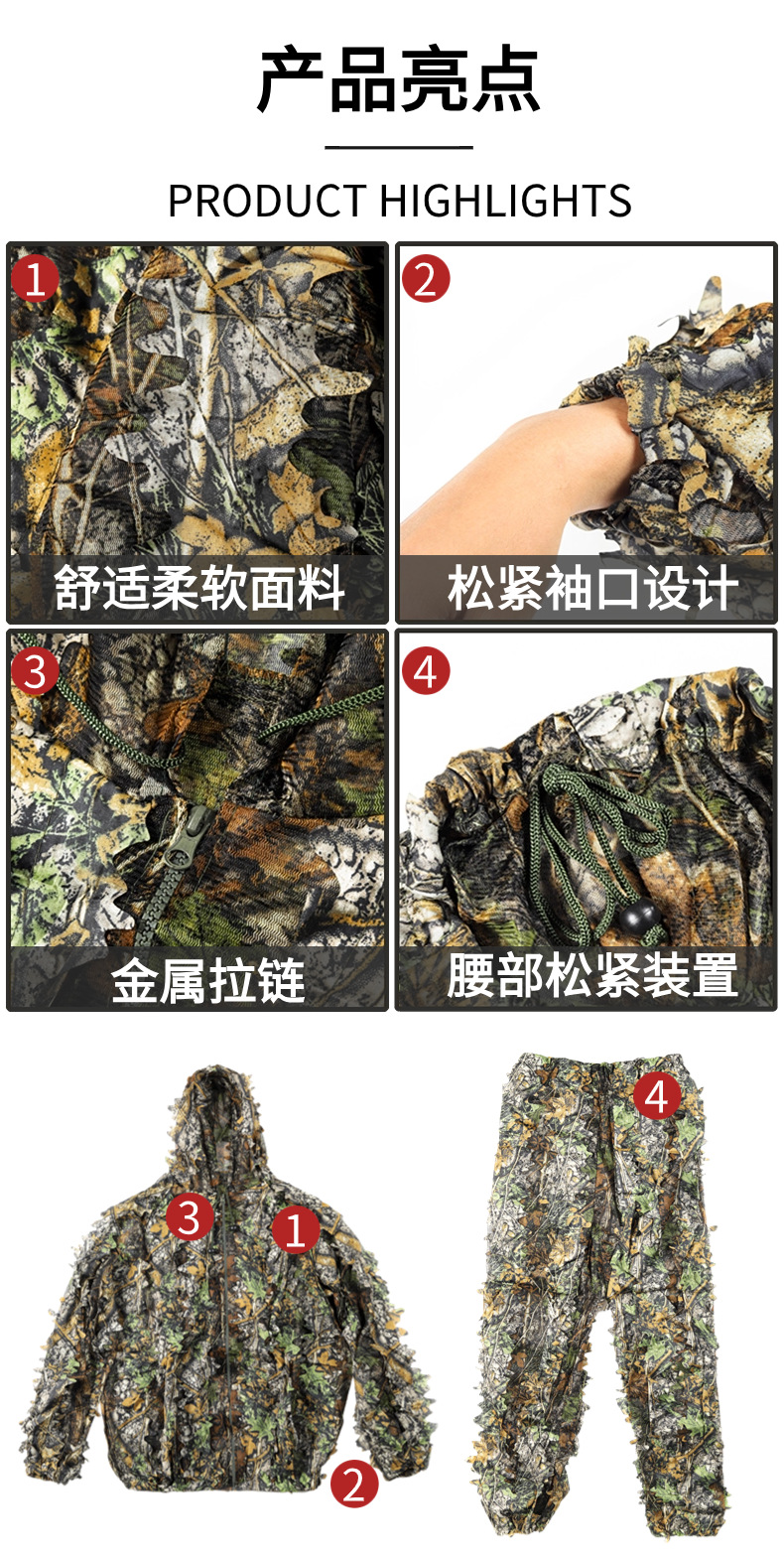 产品亮点

PRODUCT HIGHLIGHTS

1
舒适柔软面料

2
松紧袖口设计

3
金属拉链

4
腰部松紧装置

3
1
2
4