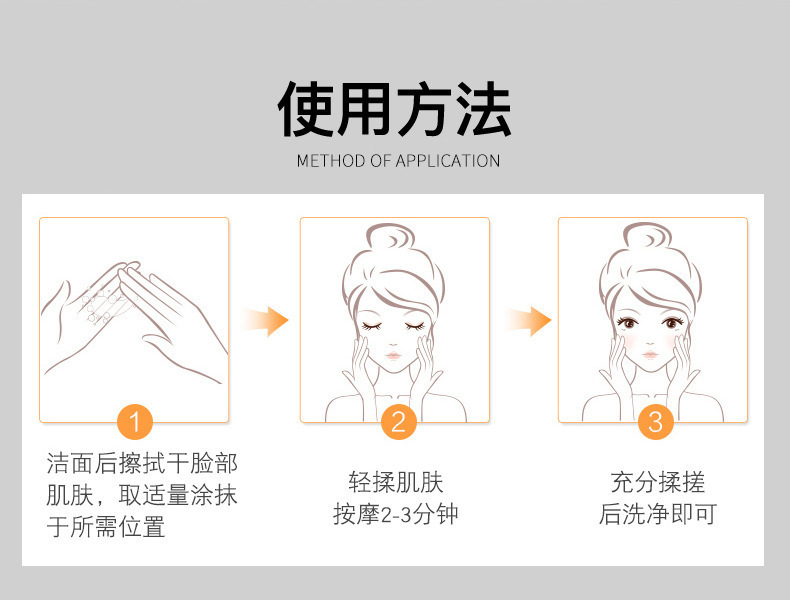 使用方法

METHOD OF APPLICATION

1

洁面后擦拭干脸部肌肤，取适量涂抹于所需位置

2

轻揉肌肤
按摩2-3分钟

3

充分揉搓
后洗净即可