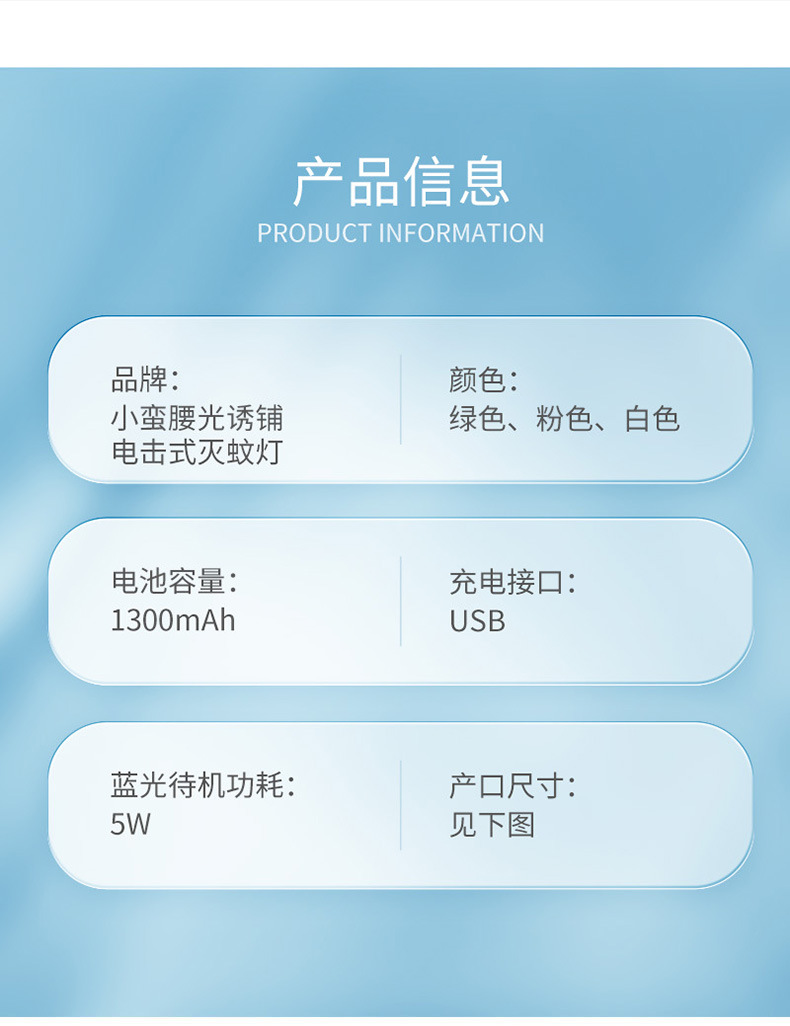 产品信息
PRODUCT INFORMATION

品牌:
小蛮腰光诱铺
电击式灭蚊灯

颜色:
绿色、粉色、白色

电池容量:
1300mAh

充电接口:
USB

蓝光待机功耗:
5W

产口尺寸:
见下图