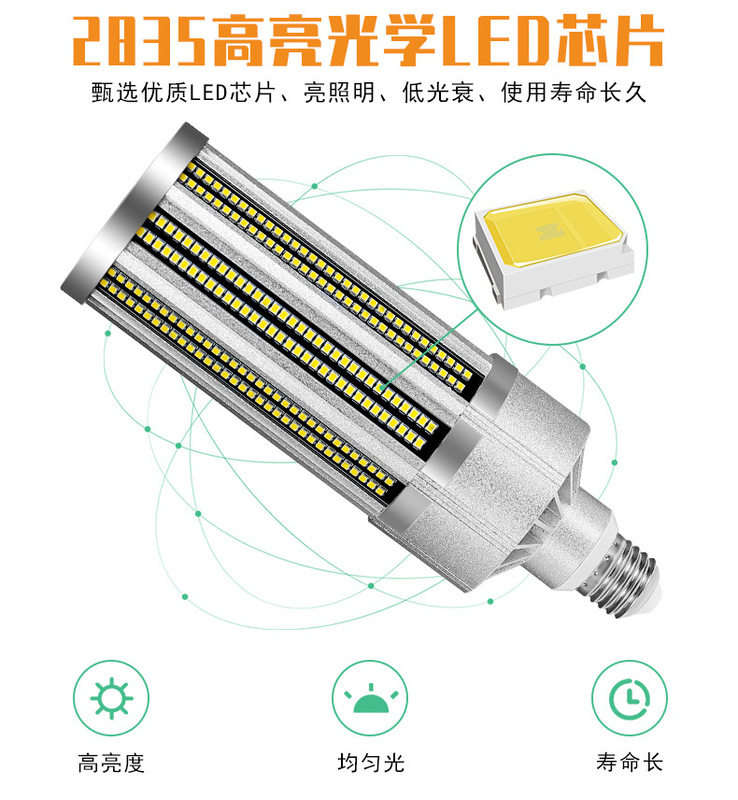 2835高亮光学LED芯片

甄选优质LED芯片、亮照明、低光衰、使用寿命长久

高亮度

均匀光

寿命长