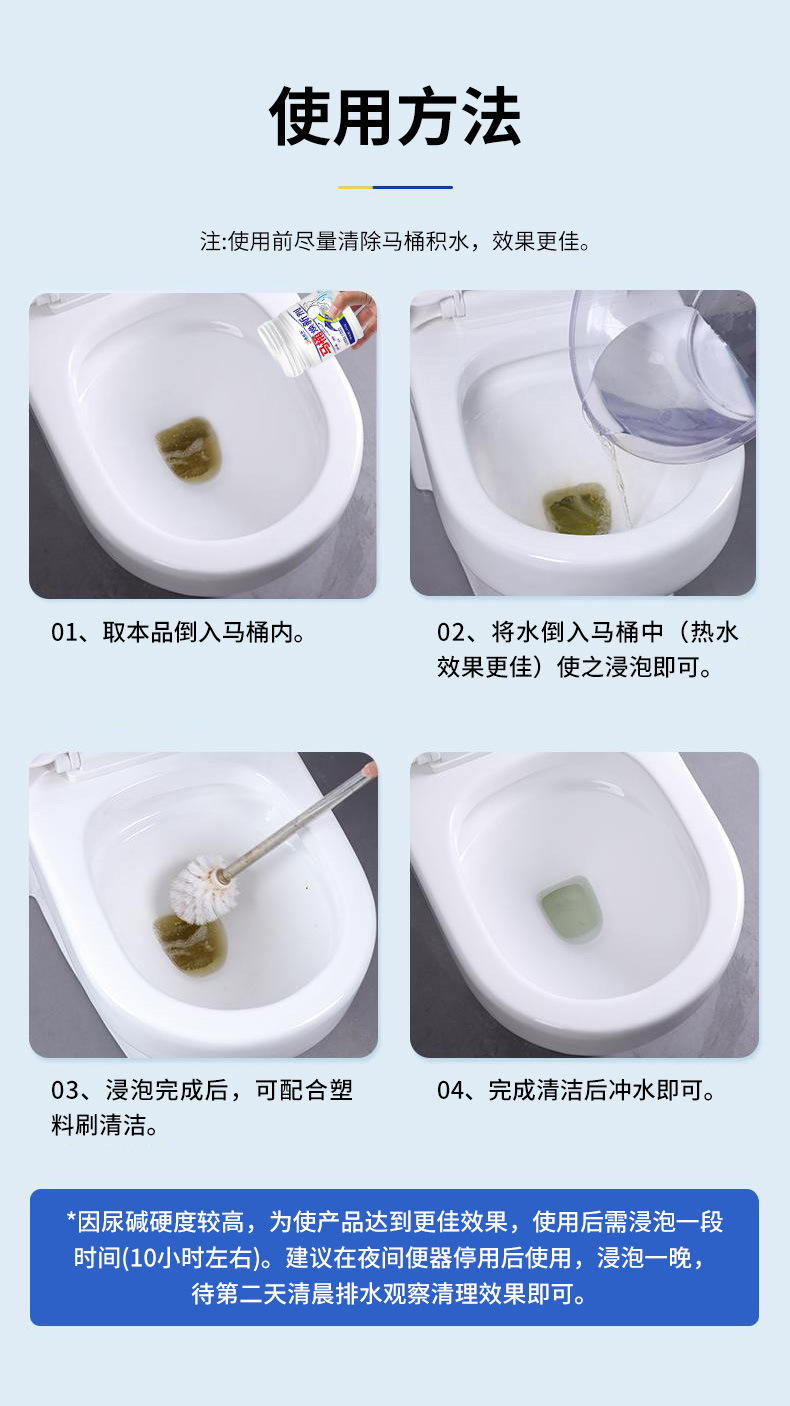 使用方法

注:使用前尽量清除马桶积水，效果更佳。

01、取本品倒入马桶内。

02、将水倒入马桶中（热水效果更佳）使之浸泡即可。

03、浸泡完成后，可配合塑料刷清洁。

04、完成清洁后冲水即可。

*因尿碱硬度较高，为使产品达到更佳效果，使用后需浸泡一段时间(10小时左右)。建议在夜间便器停用后使用，浸泡一晚，待第二天清晨排水观察清理效果即可。