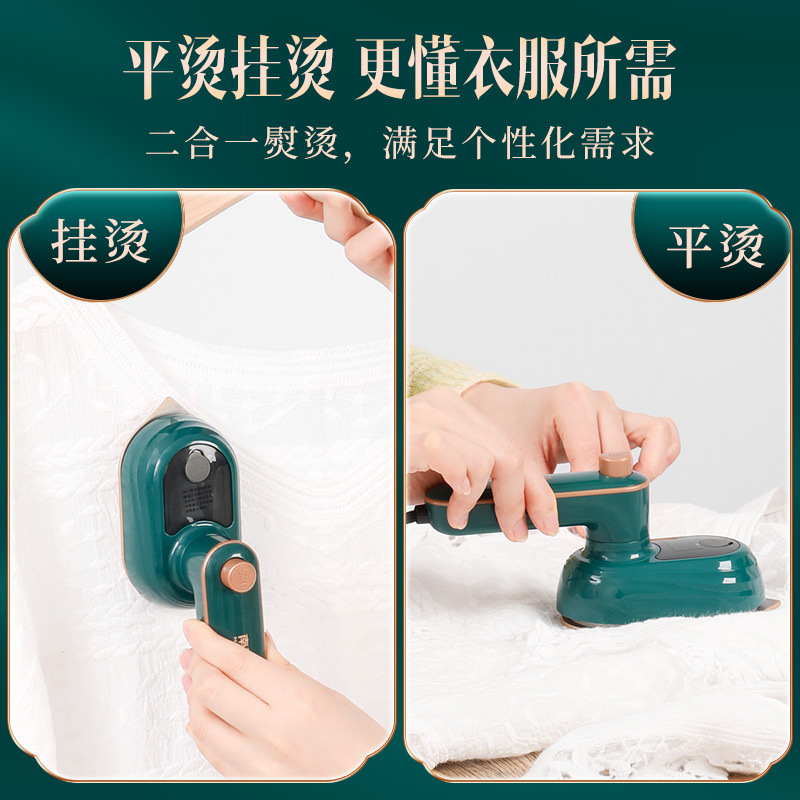 平烫挂烫 更懂衣服所需

二合一熨烫，满足个性化需求

挂烫

平烫