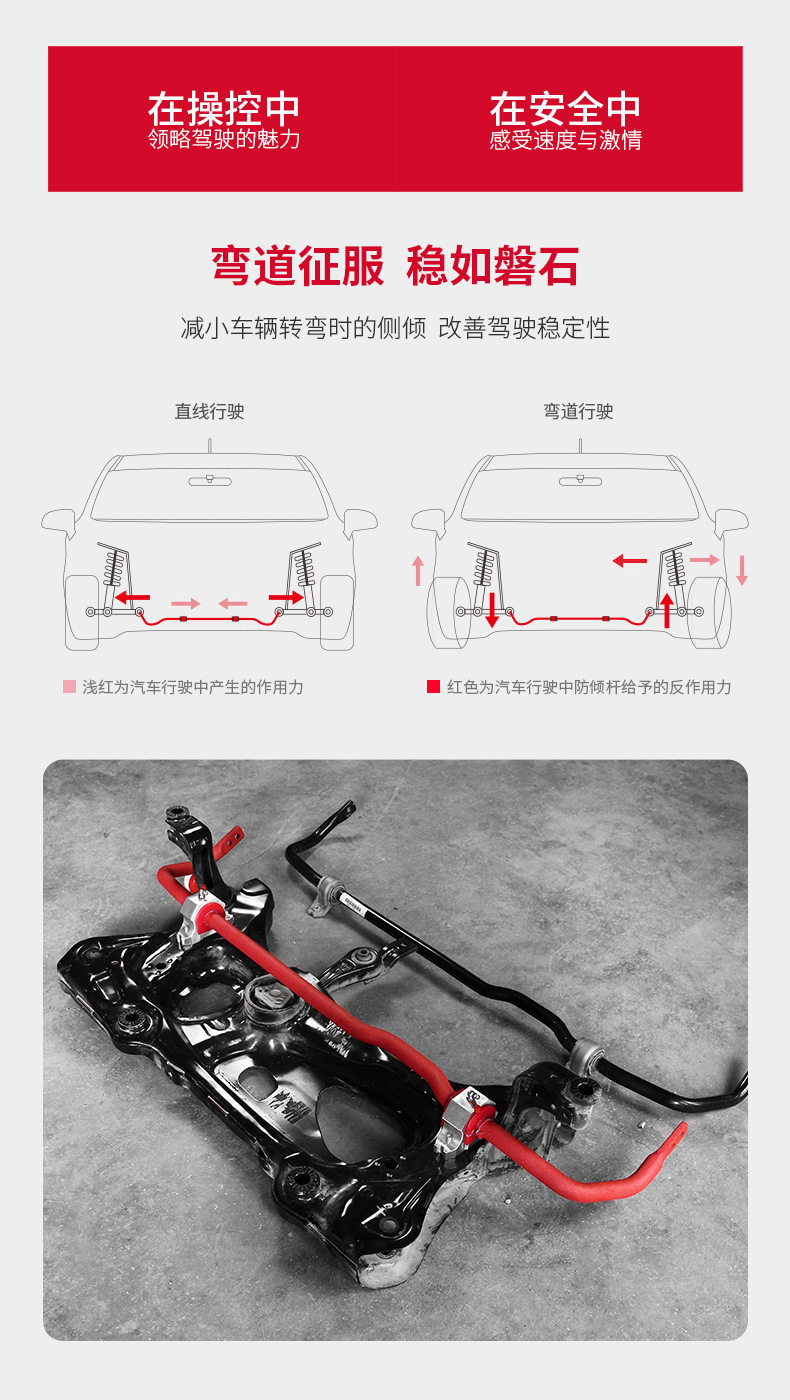 在操控中
领略驾驶的魅力

在安全中
感受速度与激情

弯道征服 稳如磐石

减小车辆转弯时的侧倾 改善驾驶稳定性

直线行驶

弯道行驶

浅红为汽车行驶中产生的作用力

红色为汽车行驶中防倾杆给予的反作用力