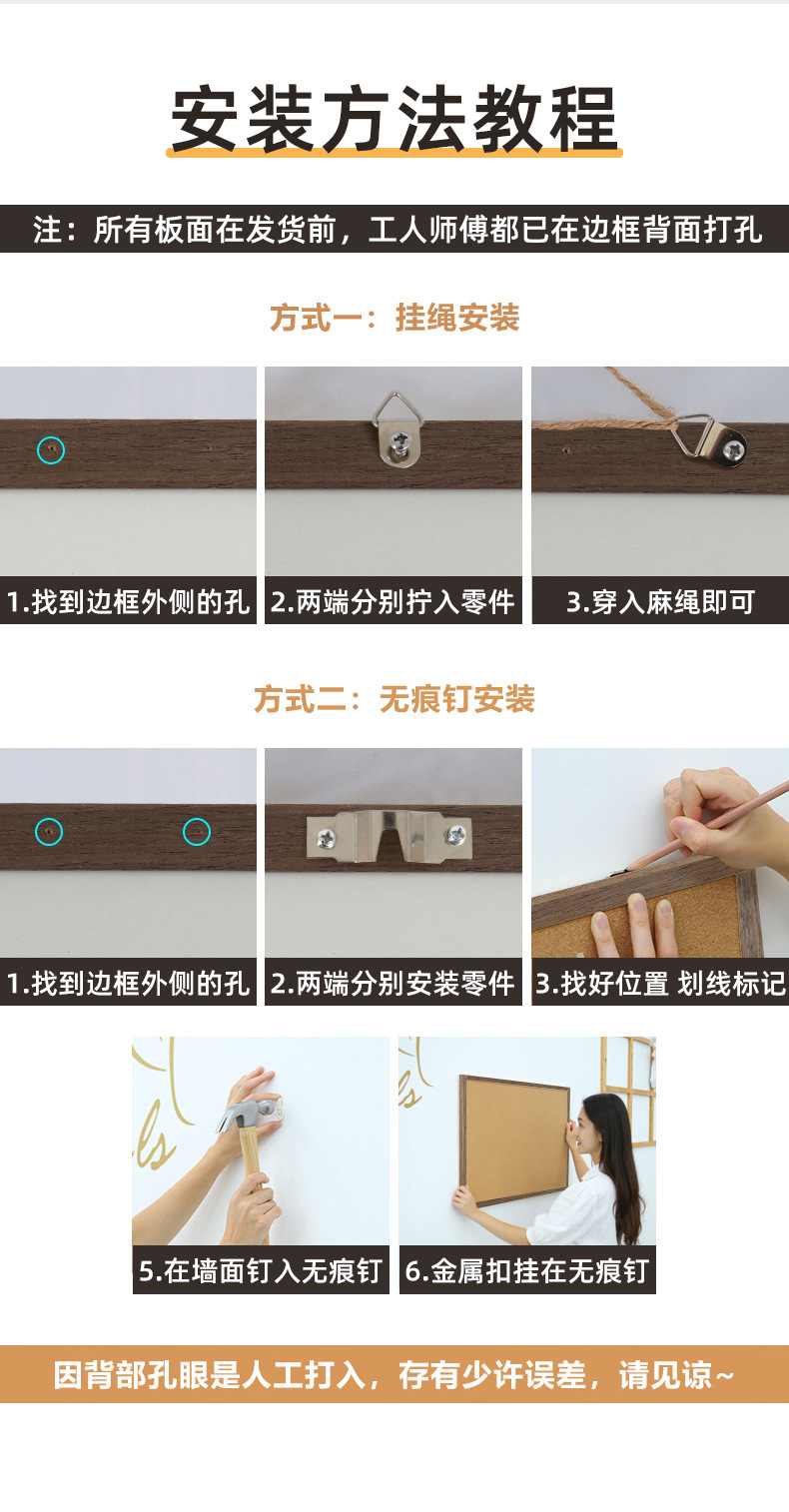 安装方法教程

注：所有板面在发货前，工人师傅都已在边框背面打孔

方式一：挂绳安装

1.找到边框外侧的孔

2.两端分别拧入零件

3.穿入麻绳即可

方式二：无痕钉安装

1.找到边框外侧的孔

2.两端分别安装零件

3.找好位置 划线标记

5.在墙面钉入无痕钉

6.金属扣挂在无痕钉

因背部孔眼是人工打入，存有少许误差，请见谅~