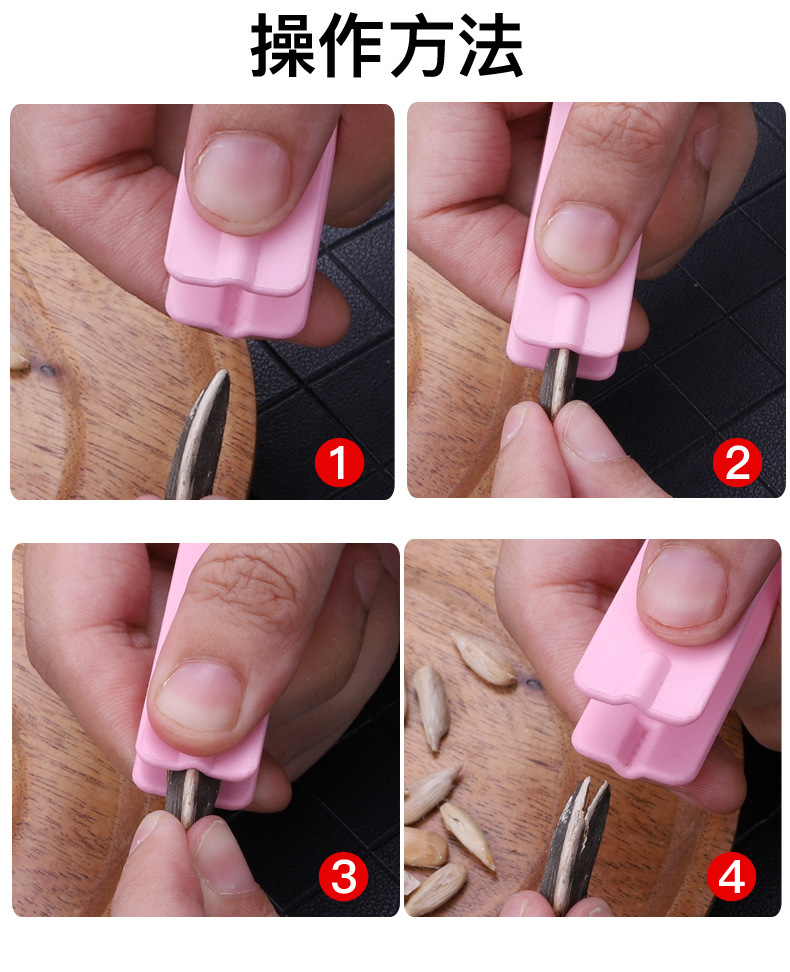 操作方法

1

2

3

4