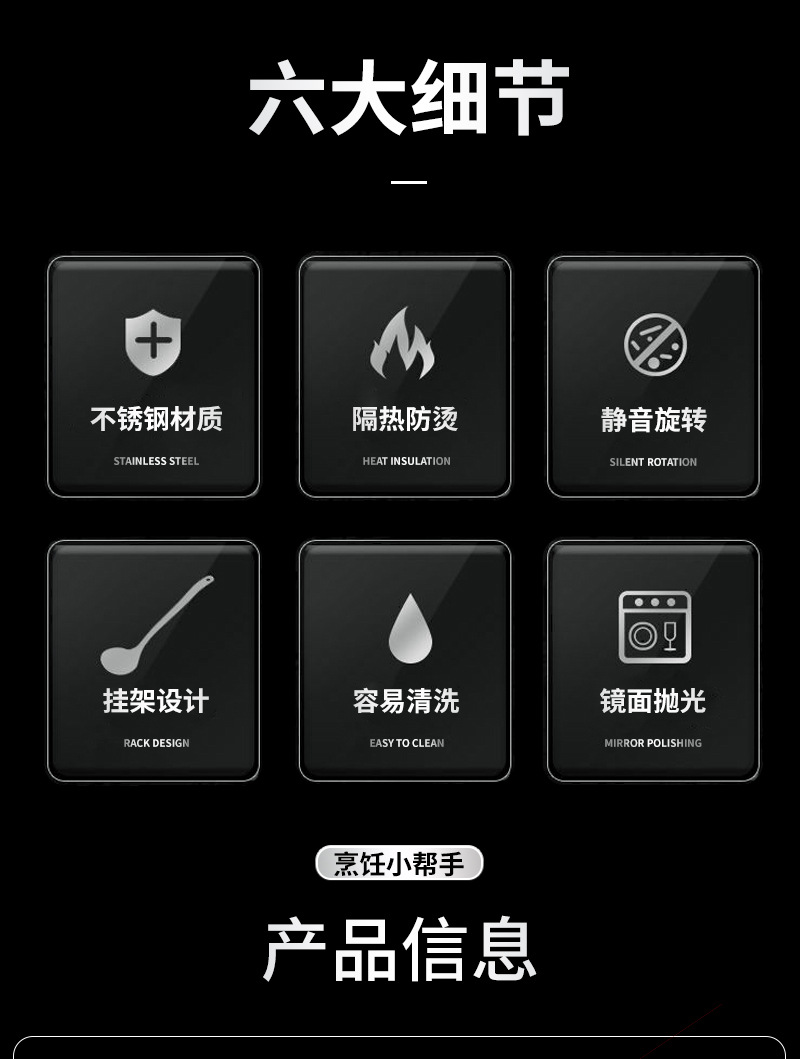 六大细节

不锈钢材质
STAINLESS STEEL

隔热防烫
HEAT INSULATION

静音旋转
SILENT ROTATION

挂架设计
RACK DESIGN

容易清洗
EASY TO CLEAN

镜面抛光
MIRROR POLISHING

烹饪小帮手

产品信息