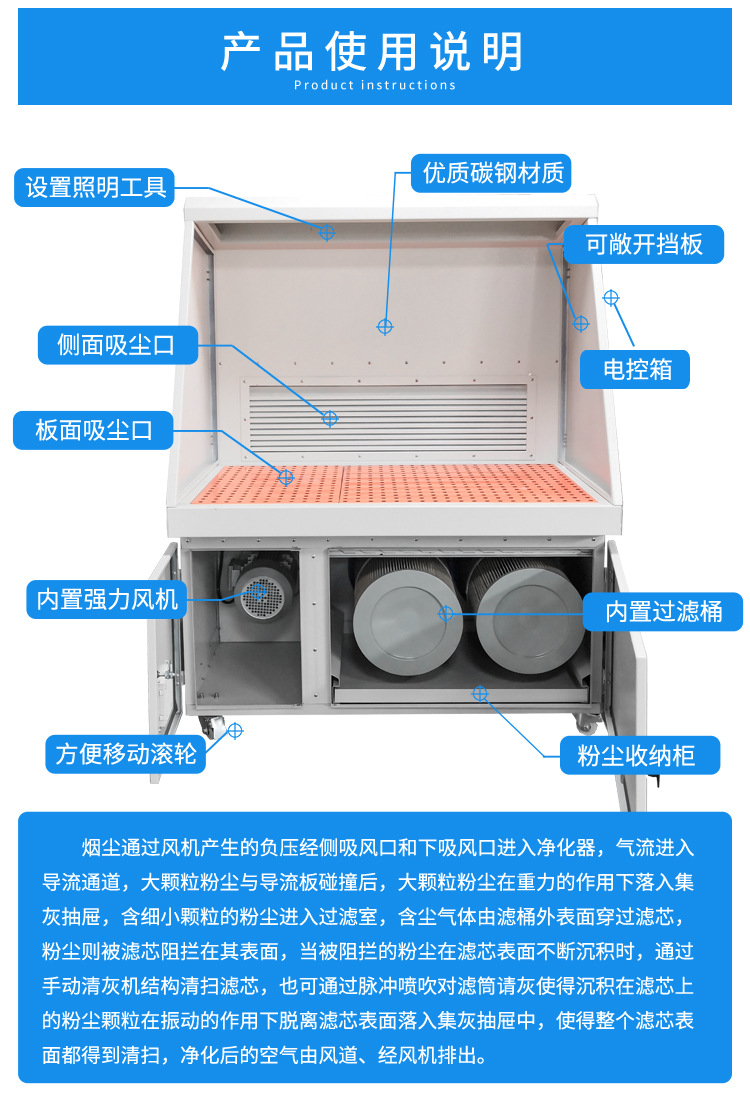 产品使用说明
Product instructions

设置照明工具

优质碳钢材质

可敞开挡板

侧面吸尘口

电控箱

板面吸尘口

内置强力风机

内置过滤桶

方便移动滚轮

粉尘收纳柜

烟尘通过风机产生的负压经侧吸风口和下吸风口进入净化器，气流进入导流通道，大颗粒粉尘与导流板碰撞后，大颗粒粉尘在重力的作用下落入集灰抽屉，含细小颗粒的粉尘进入过滤室，含尘气体由滤桶外表面穿过滤芯，粉尘则被滤芯阻拦在其表面，当被阻拦的粉尘在滤芯表面不断沉积时，通过手动清灰机结构清扫滤芯，也可通过脉冲喷吹对滤筒请灰使得沉积在滤芯上的粉尘颗粒在振动的作用下脱离滤芯表面落入集灰抽屉中，使得整个滤芯表面都得到清扫，净化后的空气由风道、经风机排出。