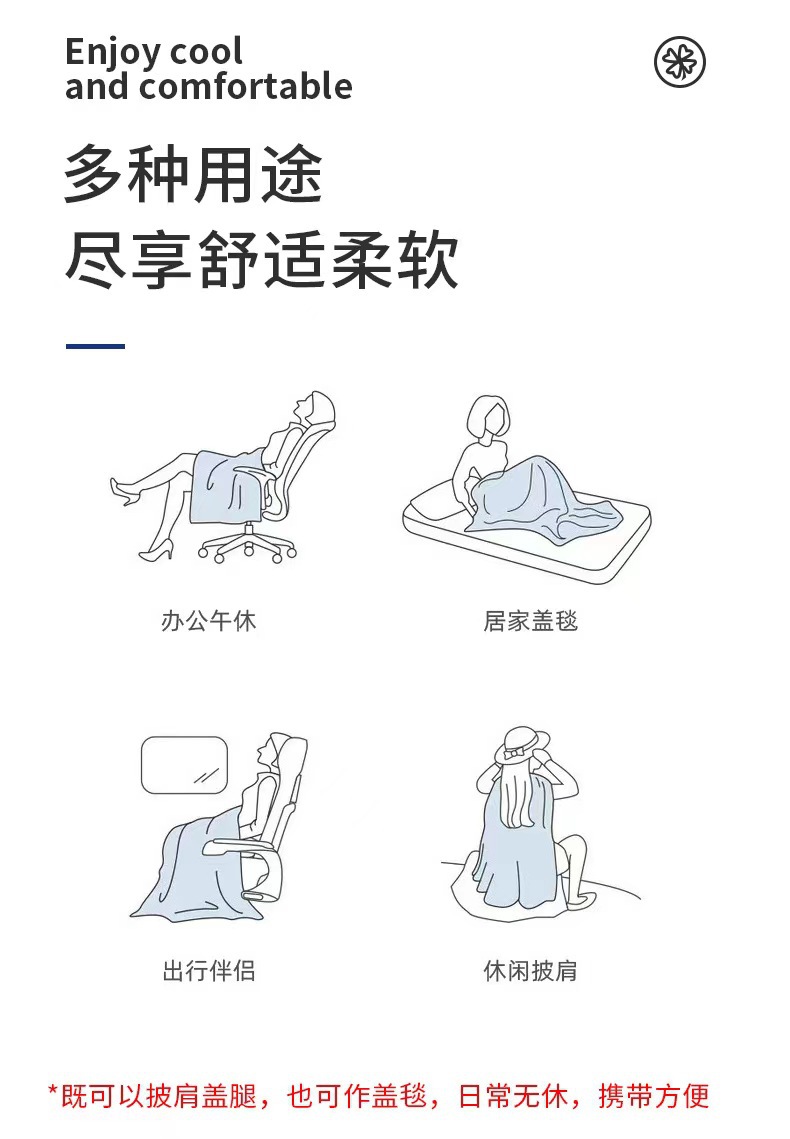 Enjoy cool
and comfortable

多种用途
尽享舒适柔软

办公午休

居家盖毯

出行伴侣

休闲披肩

*既可以披肩盖腿，也可作盖毯，日常无休，携带方便