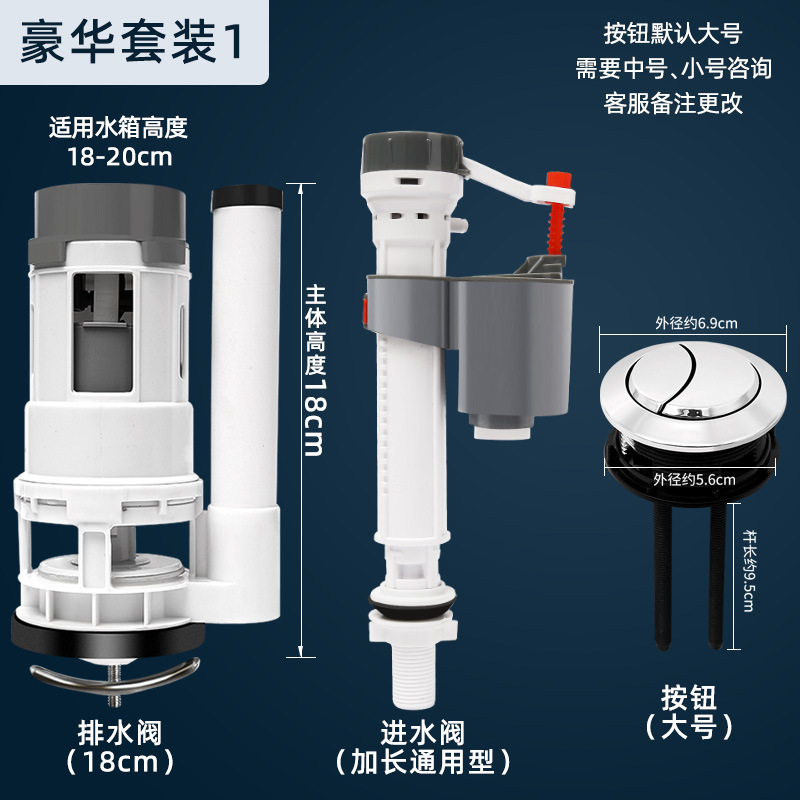 豪华套装1

按钮默认大号
需要中号、小号咨询
客服备注更改

适用水箱高度
18-20cm

主体高度18cm

外径约6.9cm

外径约5.6cm

杆长约9.5cm

排水阀
（18cm）

进水阀
（加长通用型）

按钮
（大号）