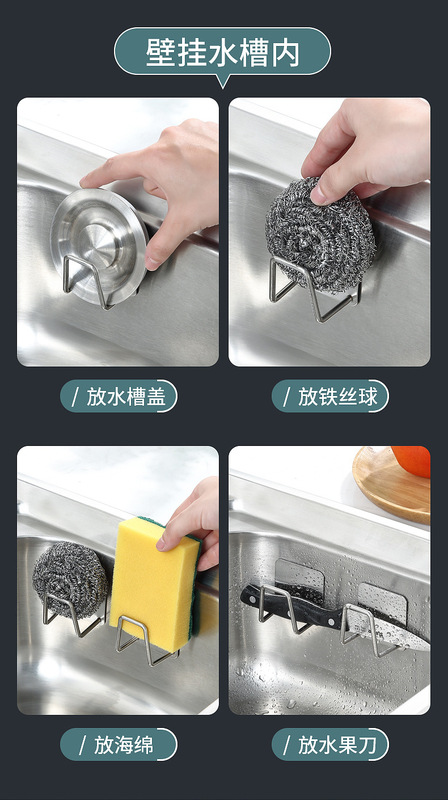 壁挂水槽内

/ 放水槽盖

/ 放铁丝球

/ 放海绵

/ 放水果刀