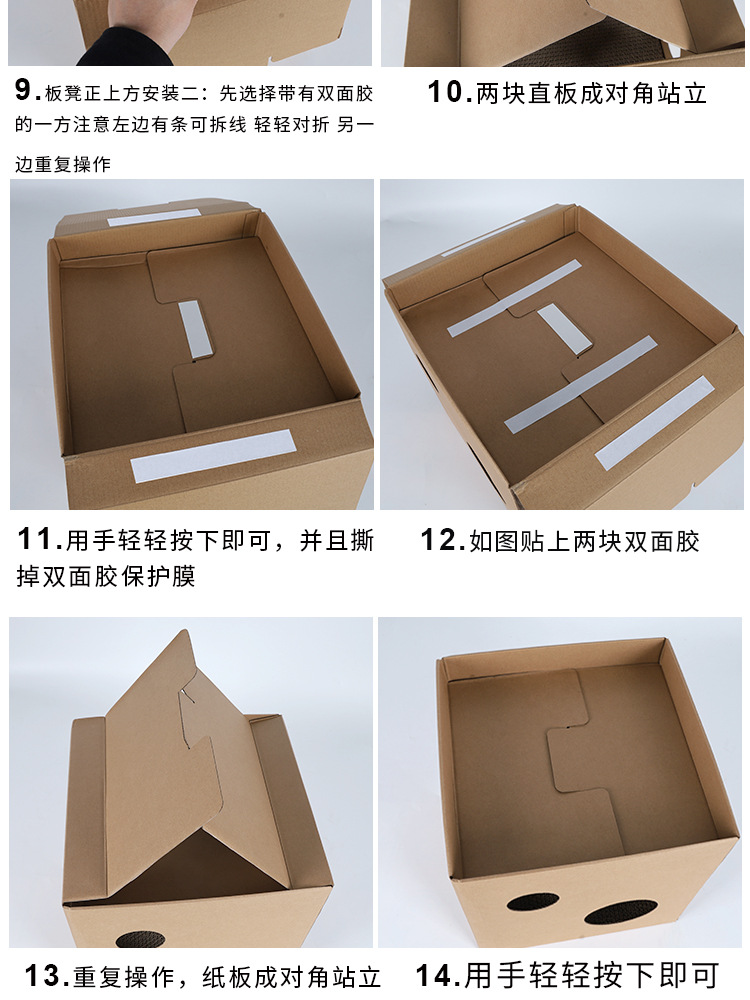 9.板凳正上方安装二：先选择带有双面胶的一方注意左边有条可拆线 轻轻对折 另一边重复操作

10.两块直板成对角站立

11.用手轻轻按下即可，并且撕掉双面胶保护膜

12.如图贴上两块双面胶

13.重复操作，纸板成对角站立

14.用手轻轻按下即可