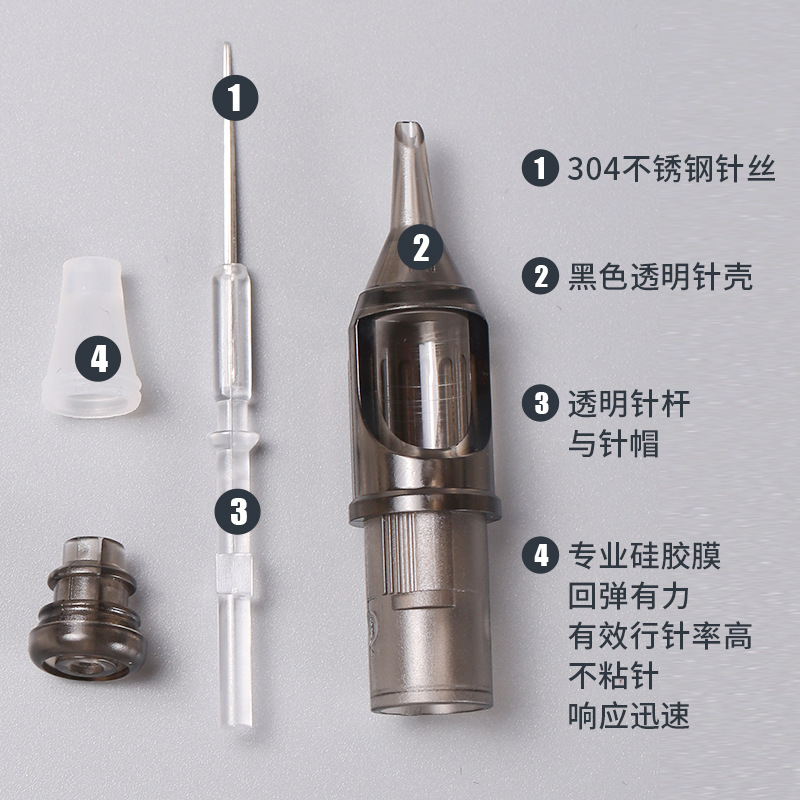 1

2

4

3

1 304不锈钢针丝

2 黑色透明针壳

3 透明针杆
与针帽

4 专业硅胶膜
回弹有力
有效行针率高
不粘针
响应迅速