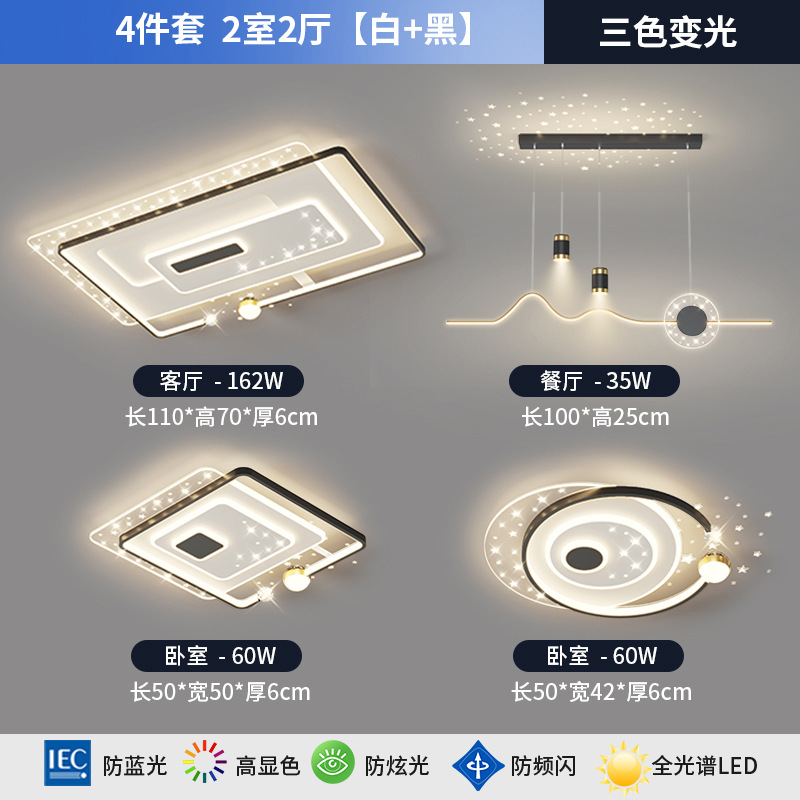 4件套 2室2厅【白+黑】

三色变光

客厅 - 162W

长110*高70*厚6cm

餐厅 - 35W

长100*高25cm

卧室 - 60W

长50*宽50*厚6cm

卧室 - 60W

长50*宽42*厚6cm

IEC 防蓝光

高显色

防炫光

防频闪

全光谱LED