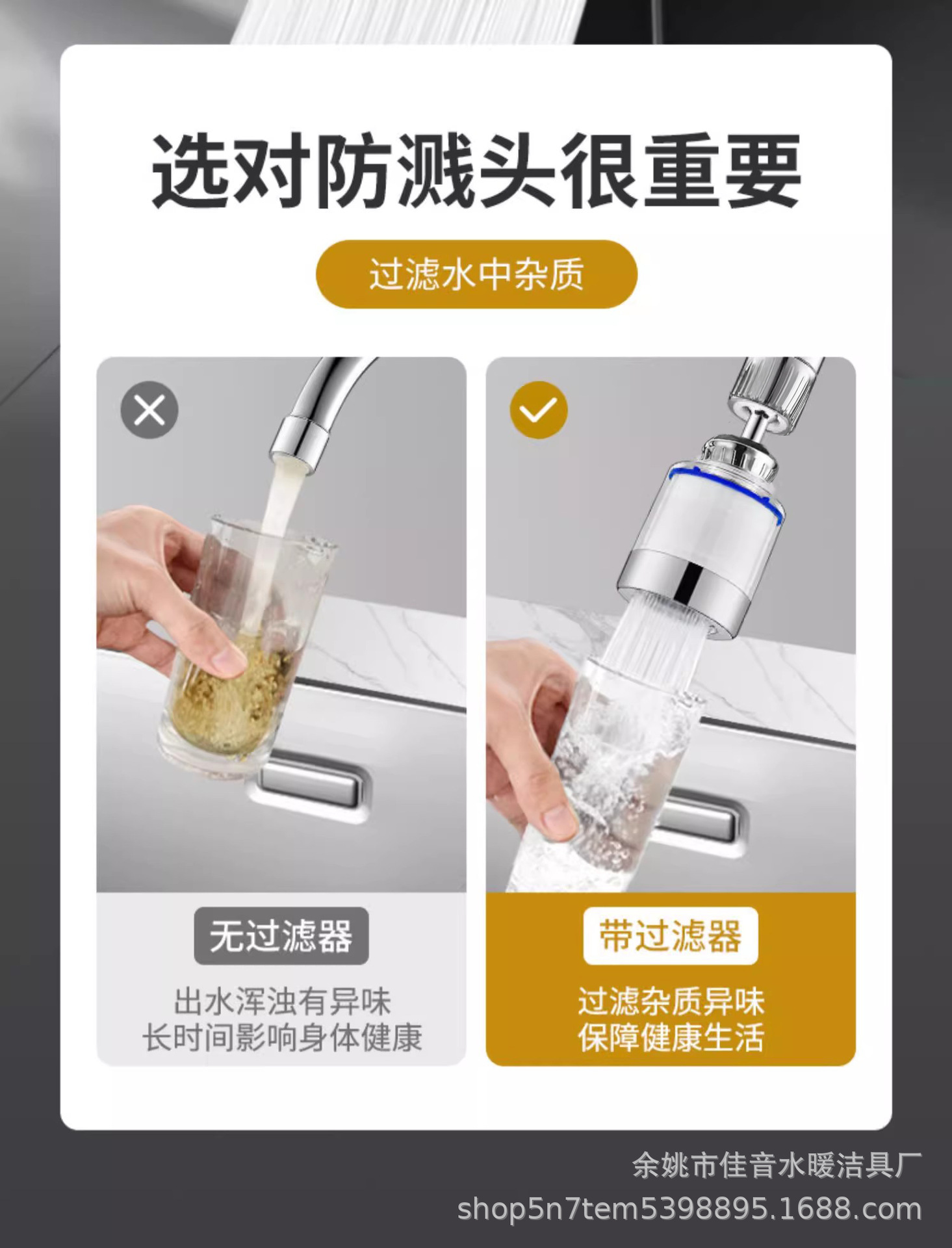 选对防溅头很重要

过滤水中杂质

无过滤器

出水浑浊有异味
长时间影响身体健康

带过滤器

过滤杂质异味
保障健康生活

余姚市佳音水暖洁具厂
shop5n7tem5398895.1688.com