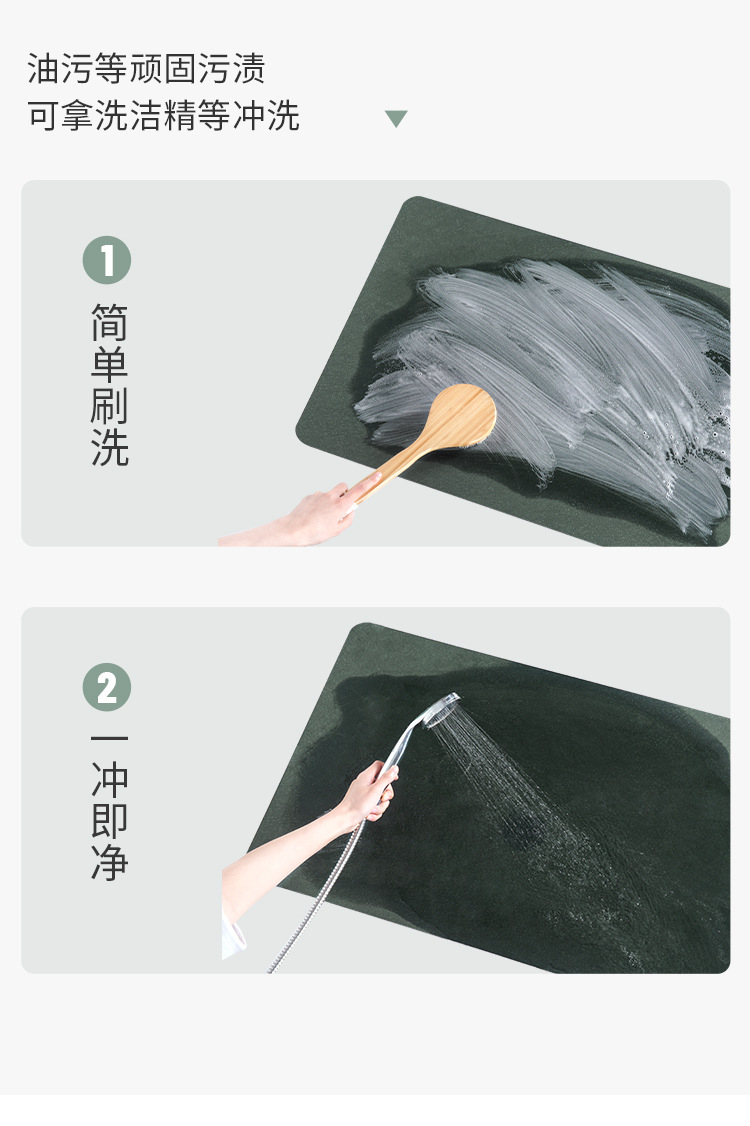 油污等顽固污渍
可拿洗洁精等冲洗

1
简单刷洗

2
一冲即净