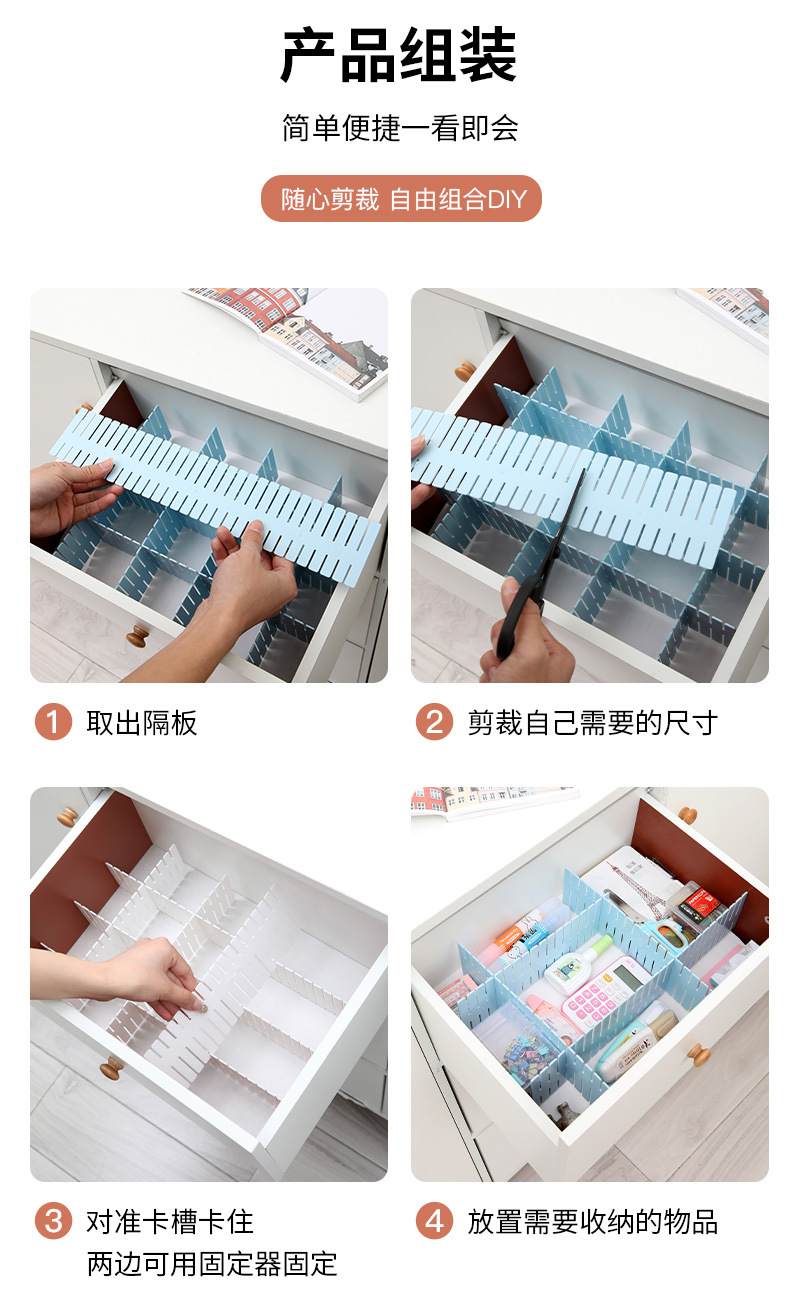 产品组装

简单便捷一看即会

随心剪裁 自由组合DIY

1 取出隔板

2 剪裁自己需要的尺寸

3 对准卡槽卡住
两边可用固定器固定

4 放置需要收纳的物品