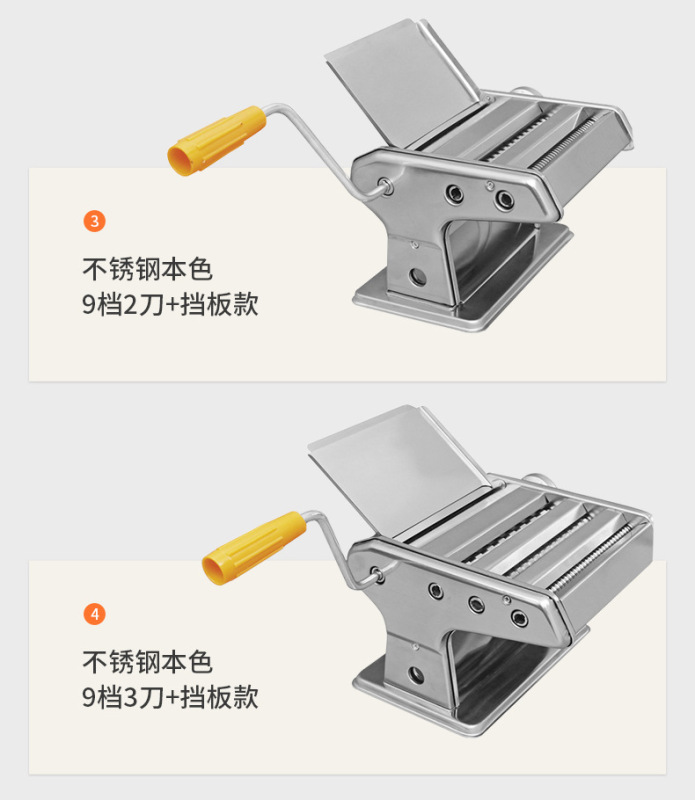 3

不锈钢本色
9档2刀+挡板款

4

不锈钢本色
9档3刀+挡板款