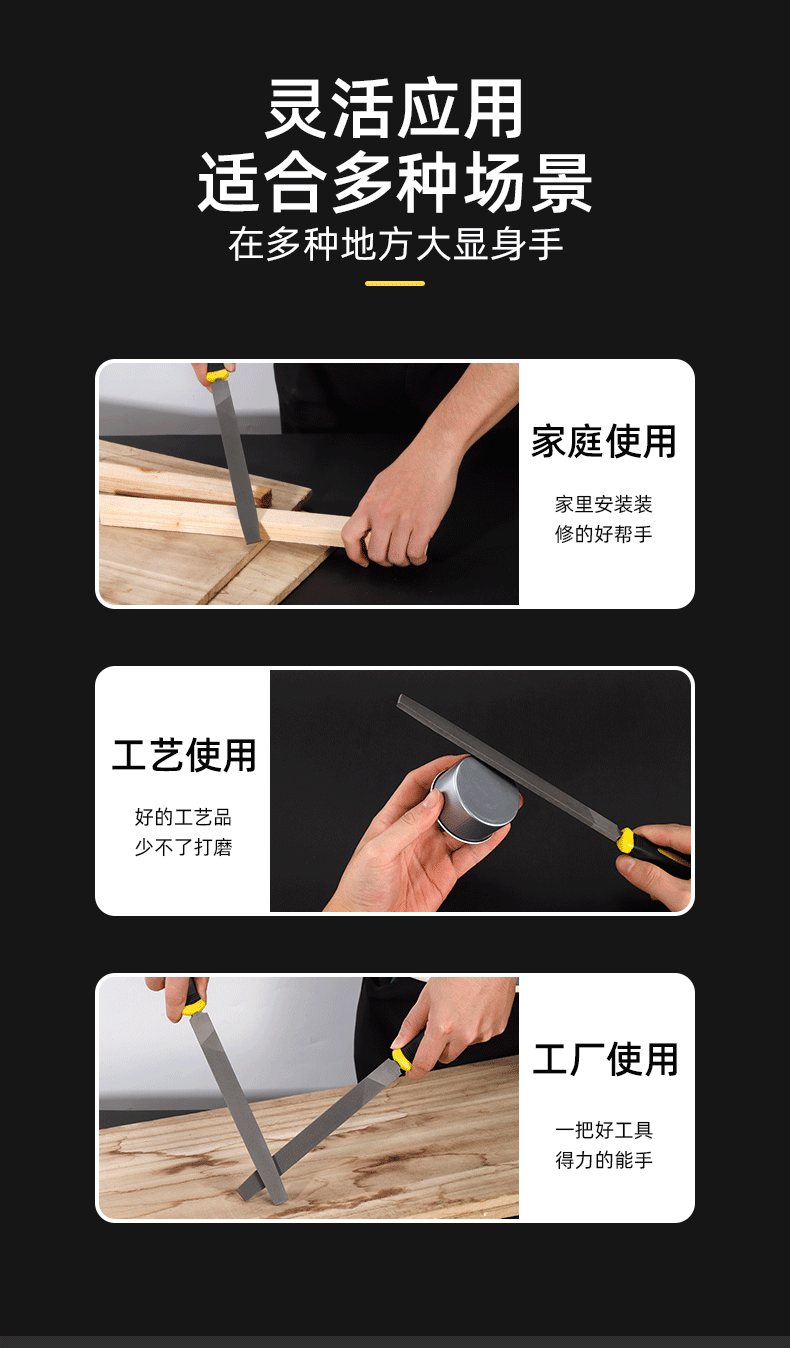 灵活应用
适合多种场景
在多种地方大显身手

家庭使用

家里安装装修的好帮手

工艺使用

好的工艺品少不了打磨

工厂使用

一把好工具得力的能手