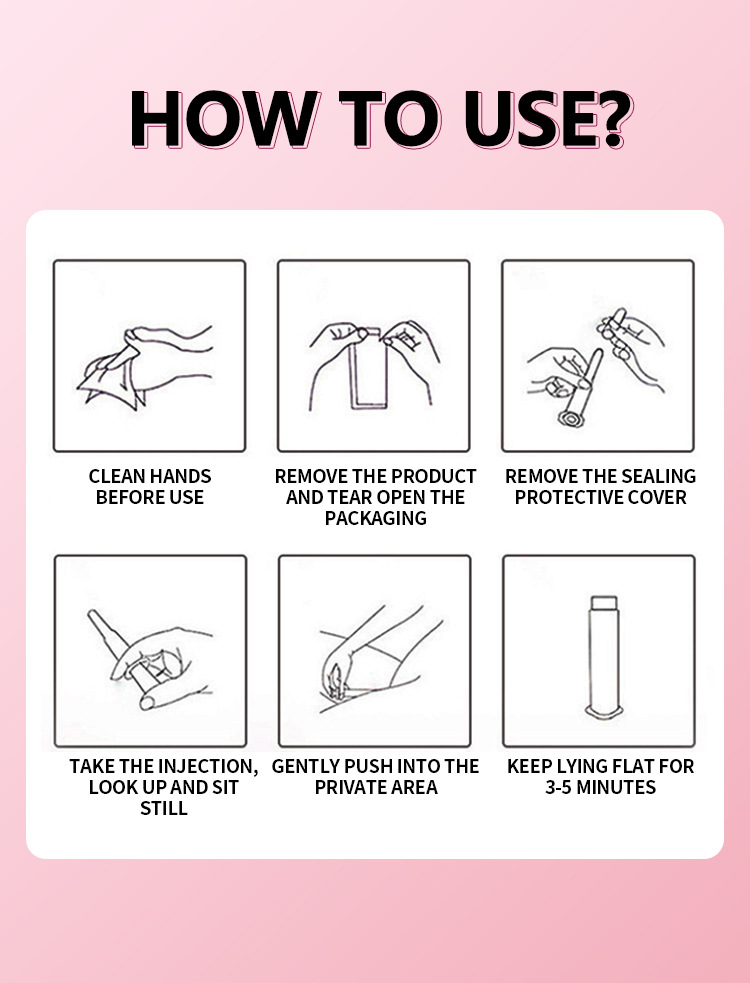 HOW TO USE?

CLEAN HANDS BEFORE USE

REMOVE THE PRODUCT AND TEAR OPEN THE PACKAGING

REMOVE THE SEALING PROTECTIVE COVER

TAKE THE INJECTION, LOOK UP AND SIT STILL

GENTLY PUSH INTO THE PRIVATE AREA

KEEP LYING FLAT FOR 3-5 MINUTES