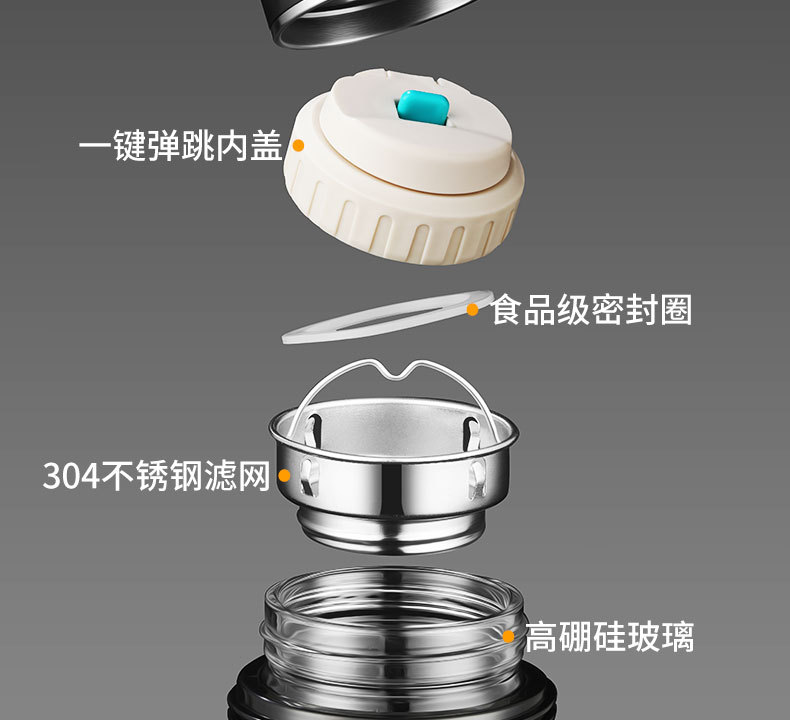 一键弹跳内盖

食品级密封圈

304不锈钢滤网

高硼硅玻璃