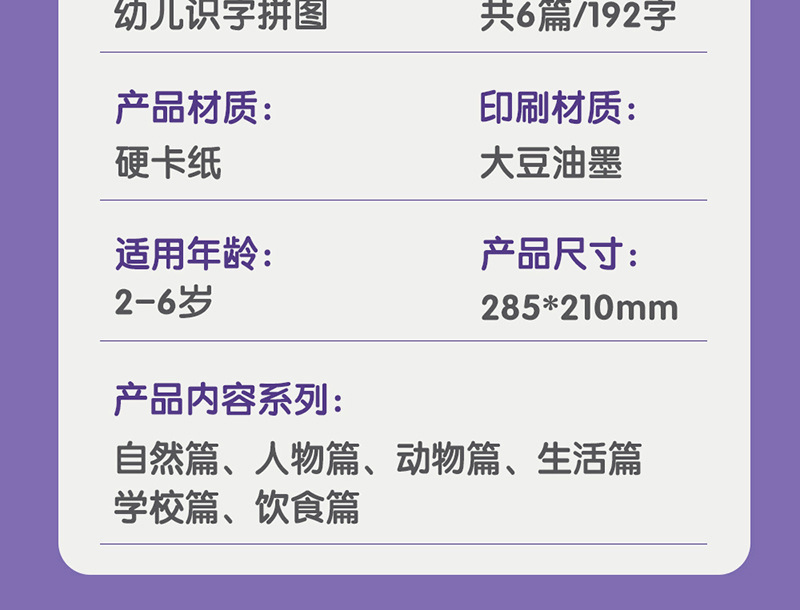 幼儿识字拼图

共6篇/192字

产品材质:
硬卡纸

印刷材质:
大豆油墨

适用年龄:
2-6岁

产品尺寸:
285*210mm

产品内容系列:

自然篇、人物篇、动物篇、生活篇
学校篇、饮食篇