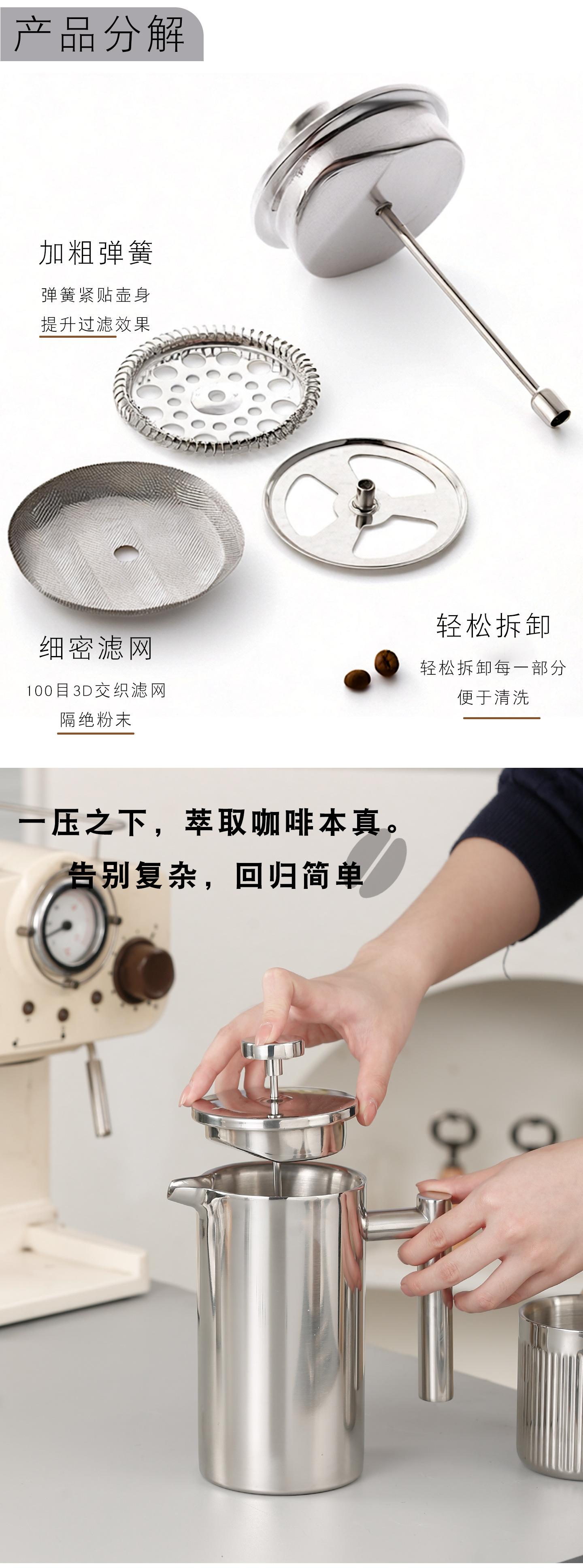 产品分解

加粗弹簧
弹簧紧贴壶身
提升过滤效果

细密滤网
100目3D交织滤网
隔绝粉末

轻松拆卸
轻松拆卸每一部分
便于清洗

一压之下，萃取咖啡本真。
告别复杂，回归简单