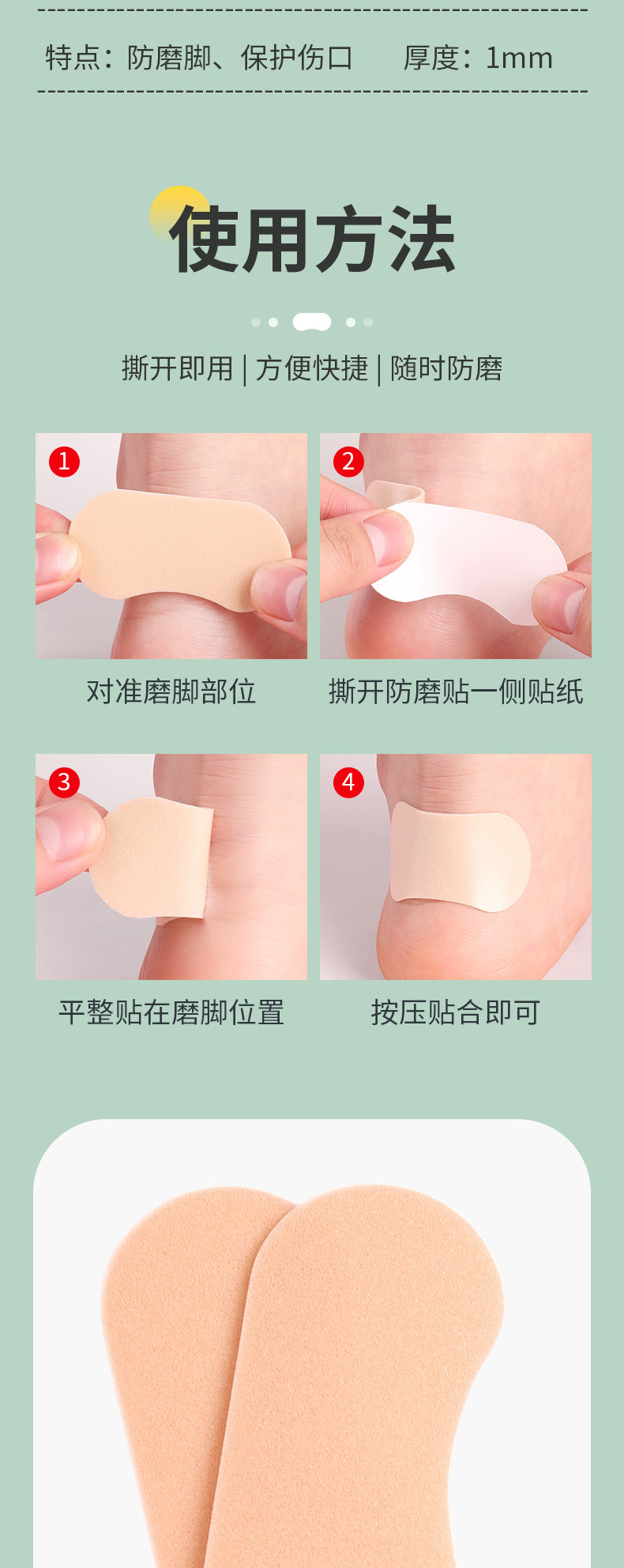 特点：防磨脚、保护伤口　　厚度：1mm

使用方法

撕开即用 | 方便快捷 | 随时防磨

1
对准磨脚部位

2
撕开防磨贴一侧贴纸

3
平整贴在磨脚位置

4
按压贴合即可