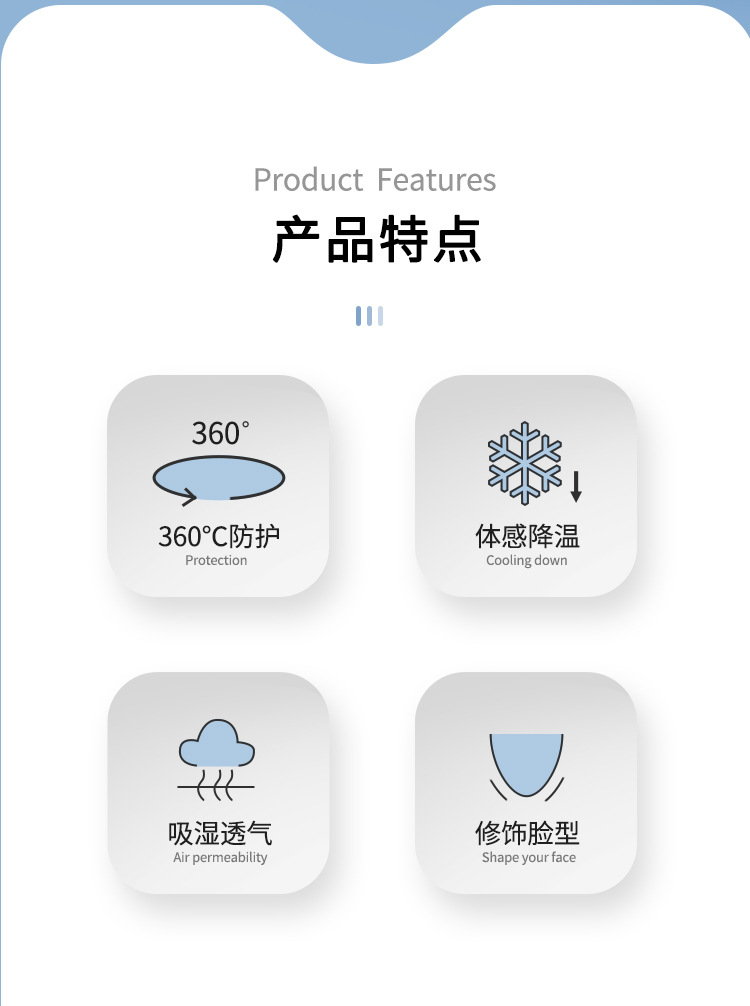 Product Features
产品特点

360°

360°C防护
Protection

体感降温
Cooling down

吸湿透气
Air permeability

修饰脸型
Shape your face