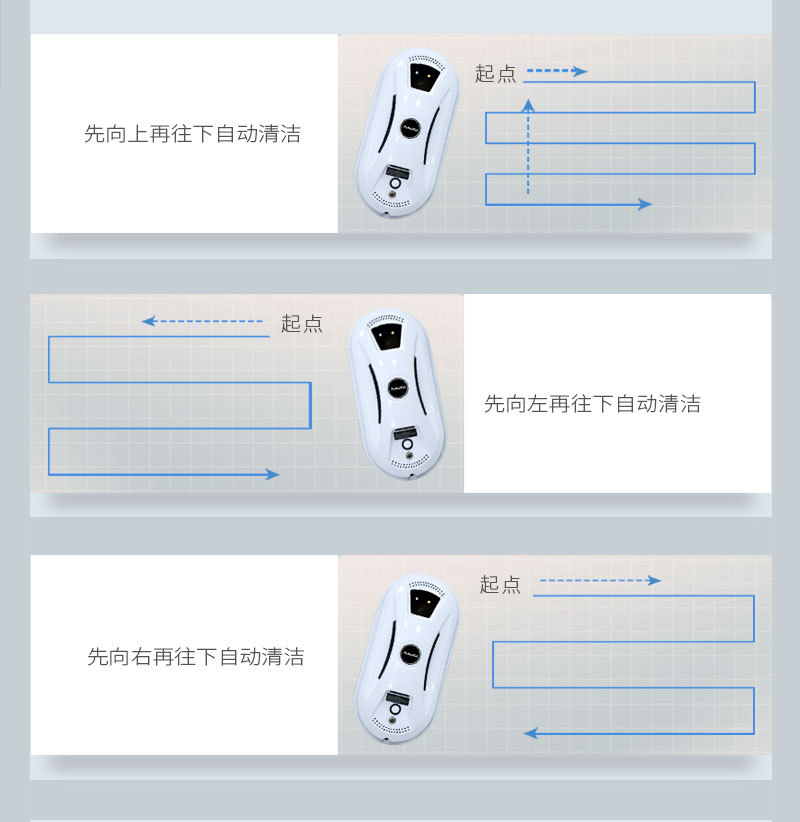 先向上再往下自动清洁

起点

起点

先向左再往下自动清洁

先向右再往下自动清洁

起点